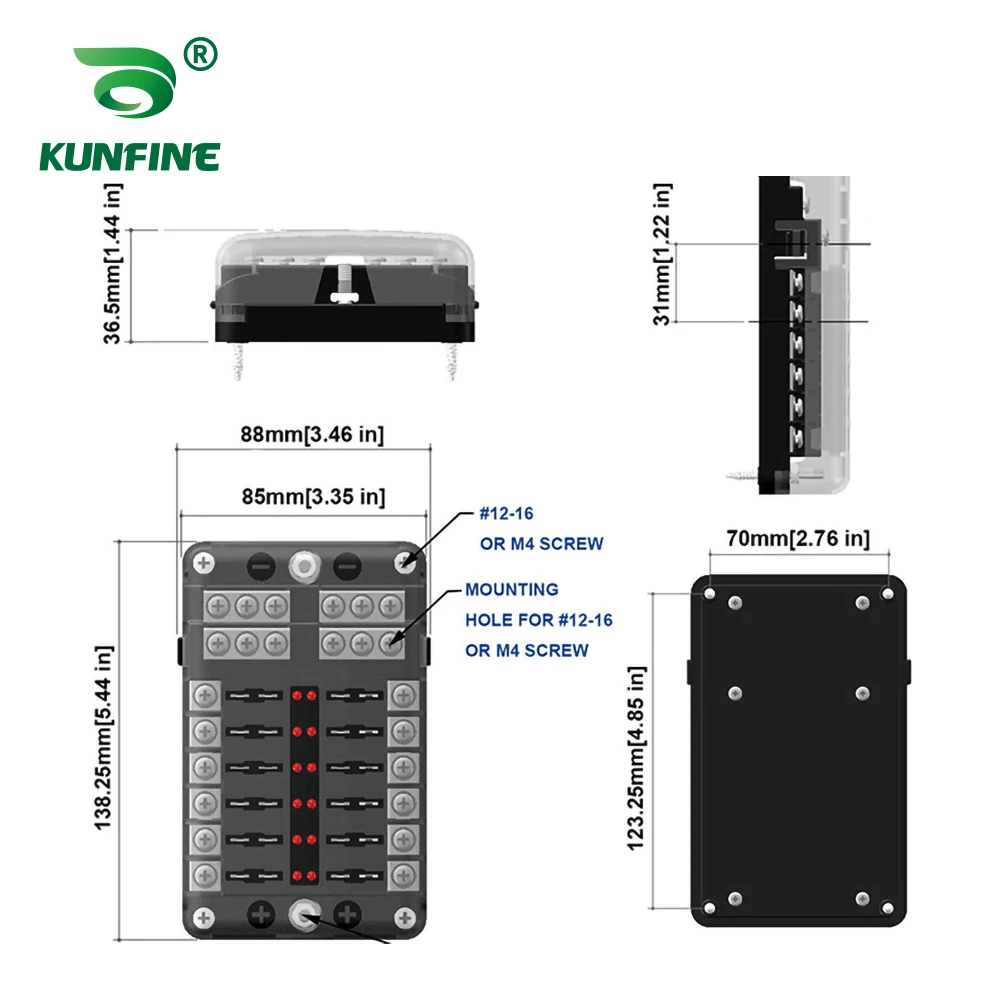 ®
KUNFINE

36.5mm[1.44 in]

31mm[1.22 in]

88mm[3.46 in]

85mm[3.35 in]

#12-16
OR M4 SCREW

MOUNTING
HOLE FOR #12-16
OR M4 SCREW

138.25mm[5.44 in]

70mm[2.76 in]

123.25mm[4.85 in]