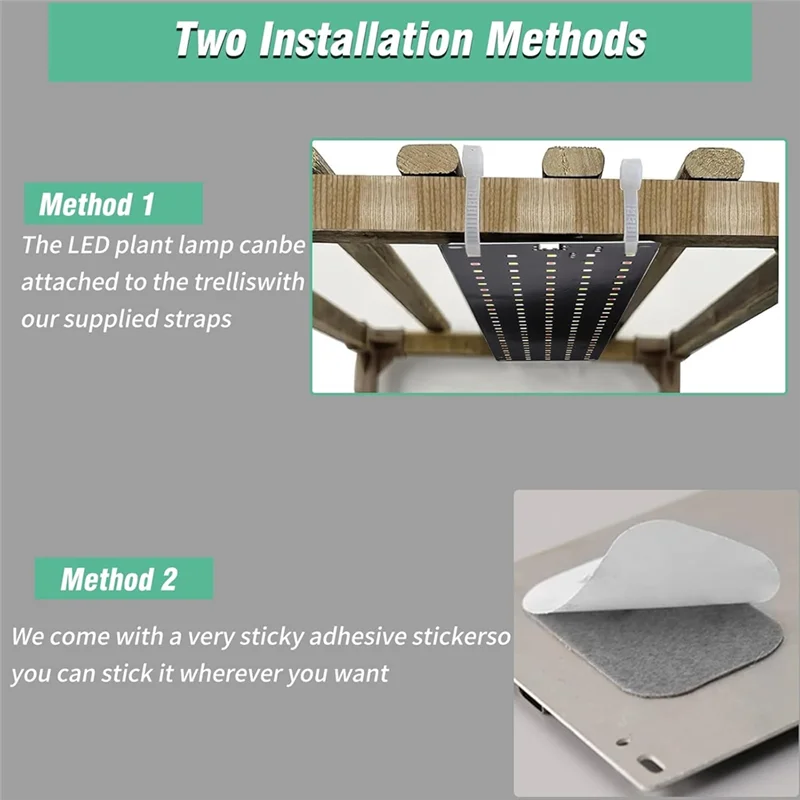 Two Installation Methods

Method 1

The LED plant lamp canbe attached to the trelliswith our supplied straps

Method 2

We come with a very sticky adhesive stickerso you can stick it wherever you want