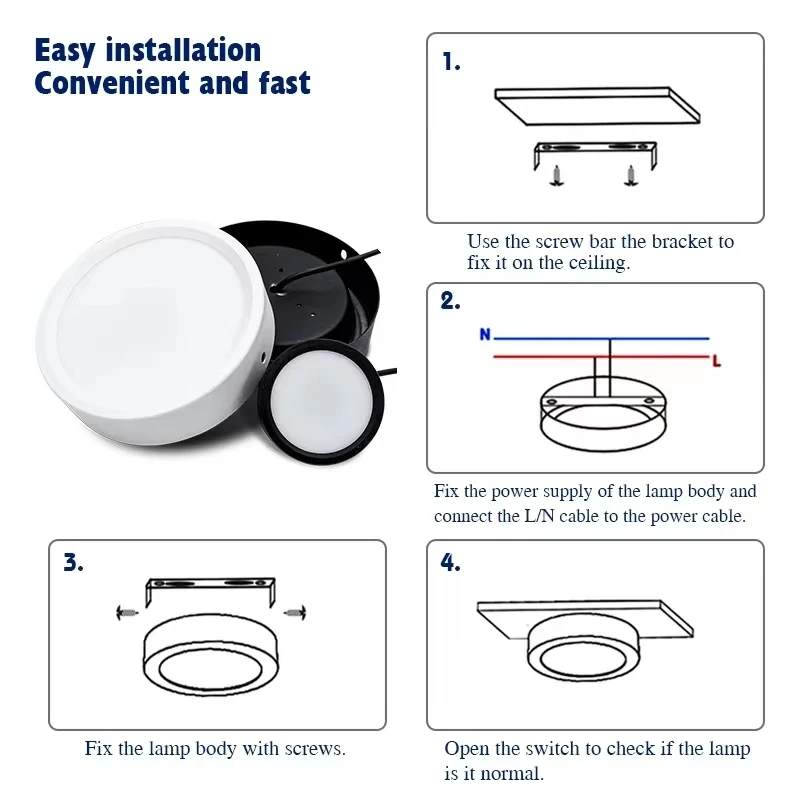 Easy installation
Convenient and fast

1.

Use the screw bar the bracket to fix it on the ceiling.

2.

N

L

Fix the power supply of the lamp body and connect the L/N cable to the power cable.

3.

Fix the lamp body with screws.

4.

Open the switch to check if the lamp is it normal.