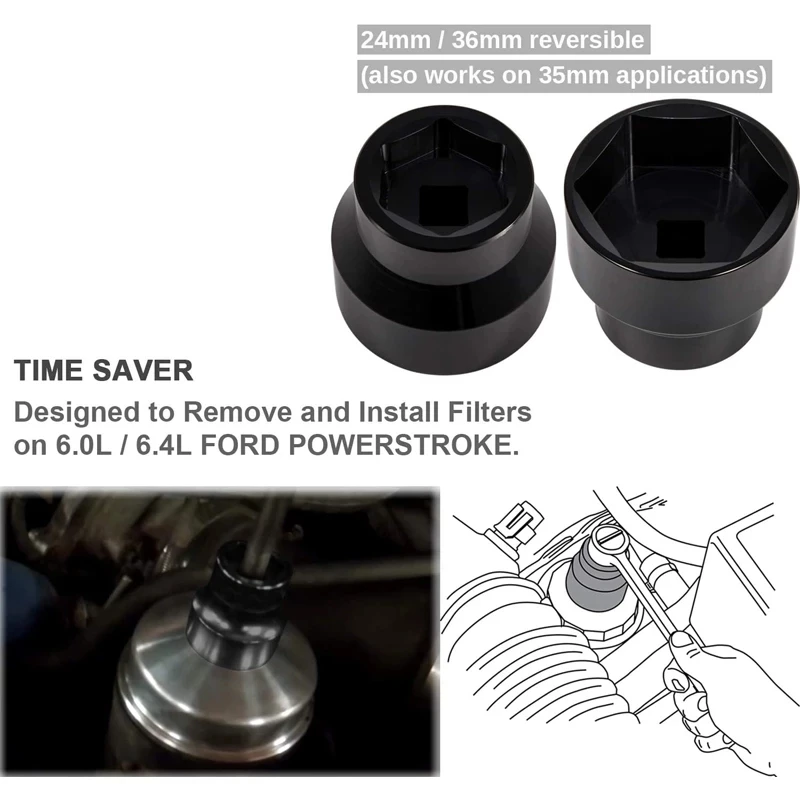 24mm / 36mm reversible
(also works on 35mm applications)

TIME SAVER

Designed to Remove and Install Filters on 6.0L / 6.4L FORD POWERSTROKE.