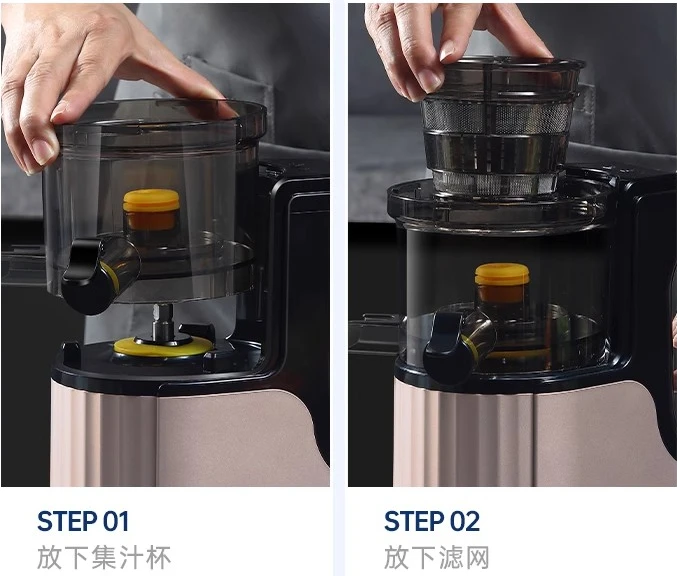 STEP 01
放下集汁杯

STEP 02
放下滤网