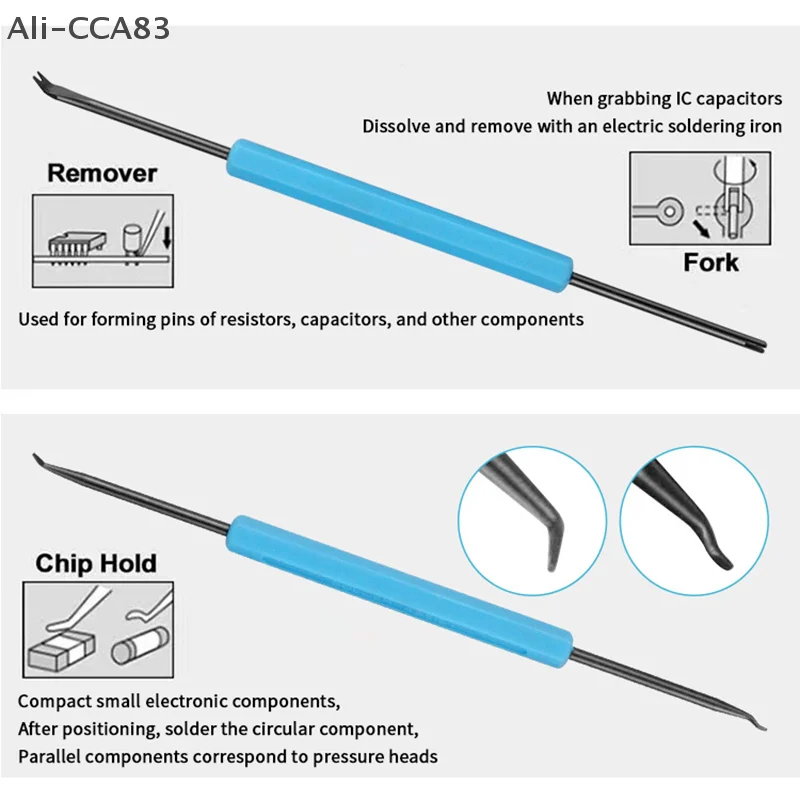 Ali-CCA83

When grabbing IC capacitors
Dissolve and remove with an electric soldering iron

Remover

Fork

Used for forming pins of resistors, capacitors, and other components

Chip Hold

Compact small electronic components,
After positioning, solder the circular component,
Parallel components correspond to pressure heads