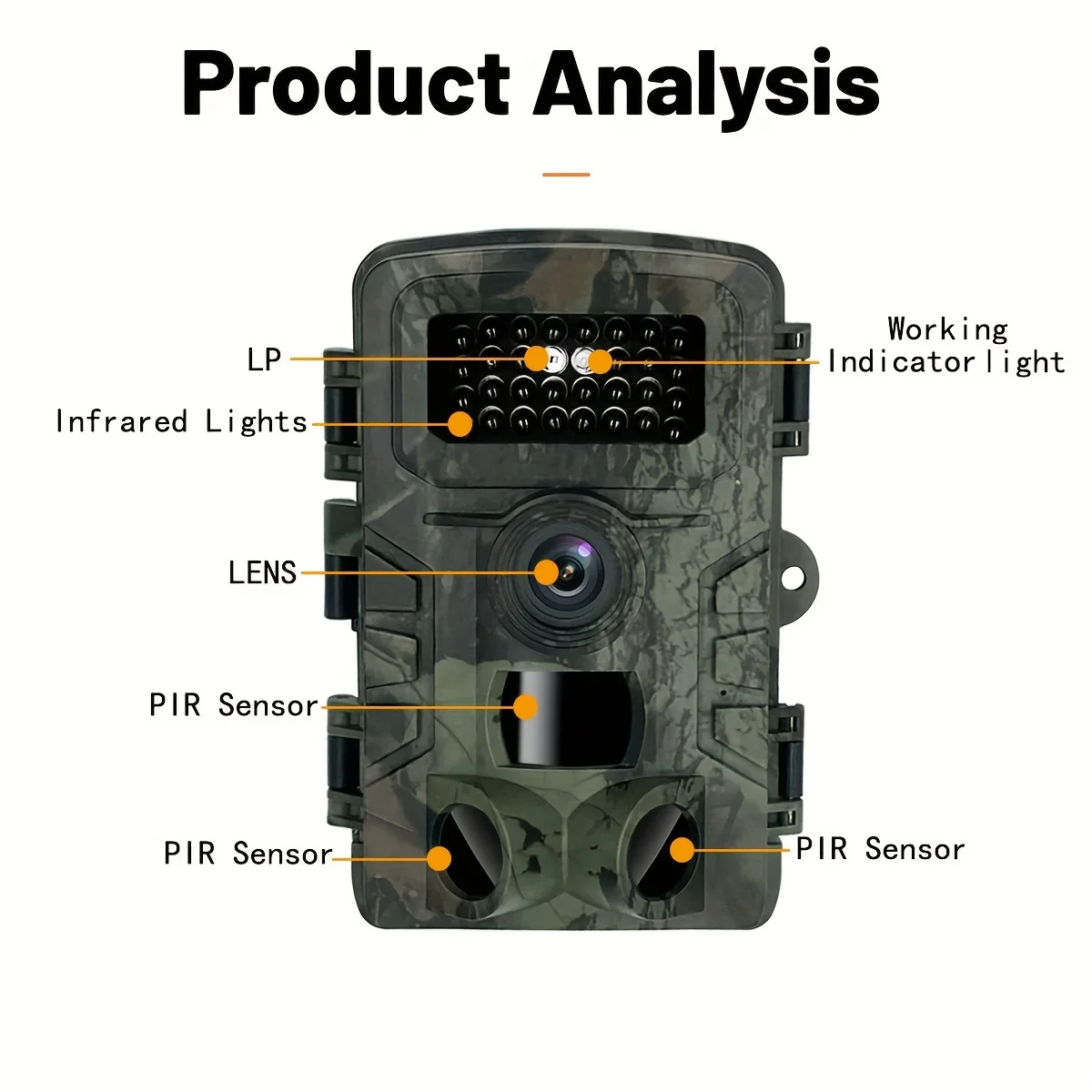 Product Analysis

LP

Working Indicator light

Infrared Lights

LENS

PIR Sensor

PIR Sensor

PIR Sensor