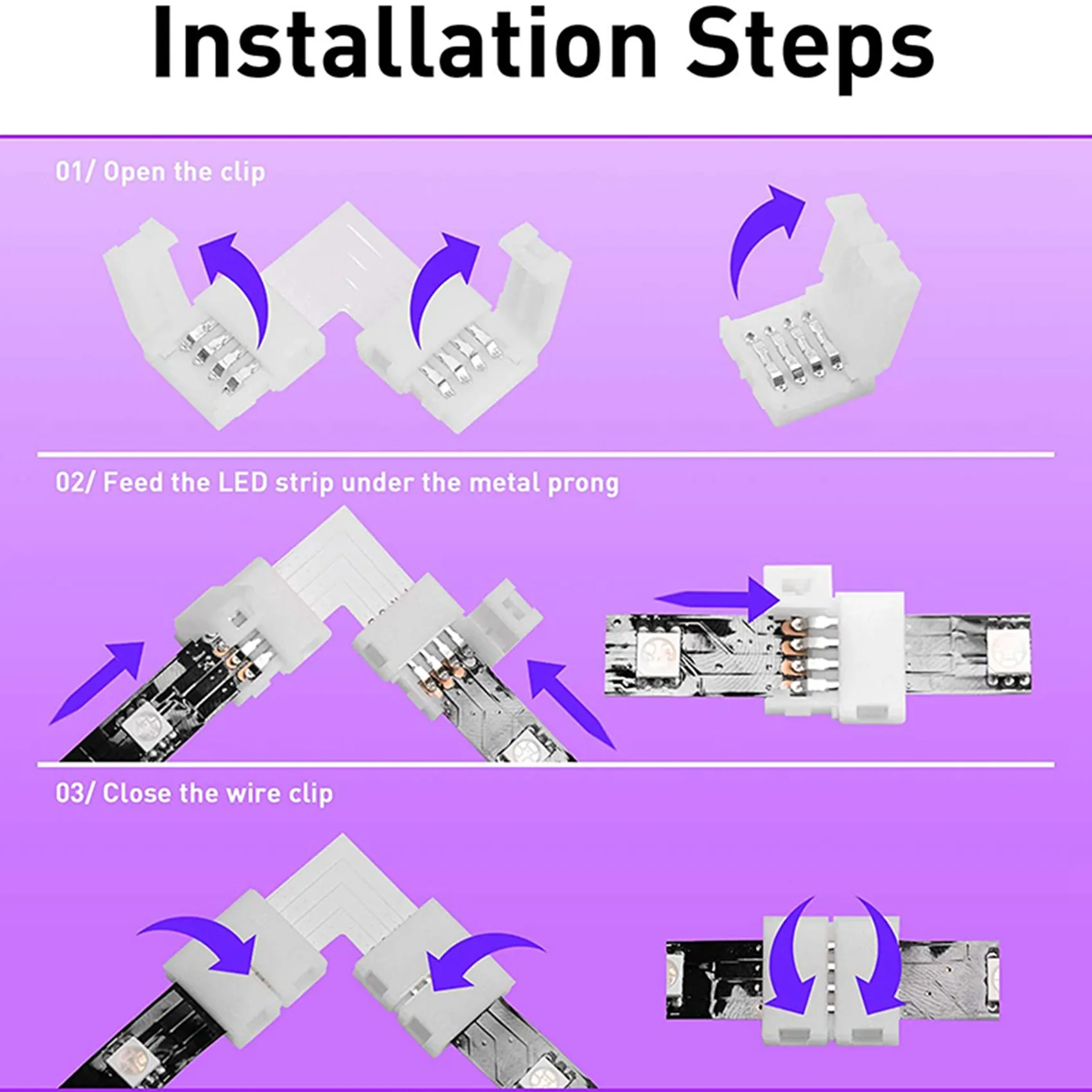 Installation Steps

01/ Open the clip

02/ Feed the LED strip under the metal prong

03/ Close the wire clip