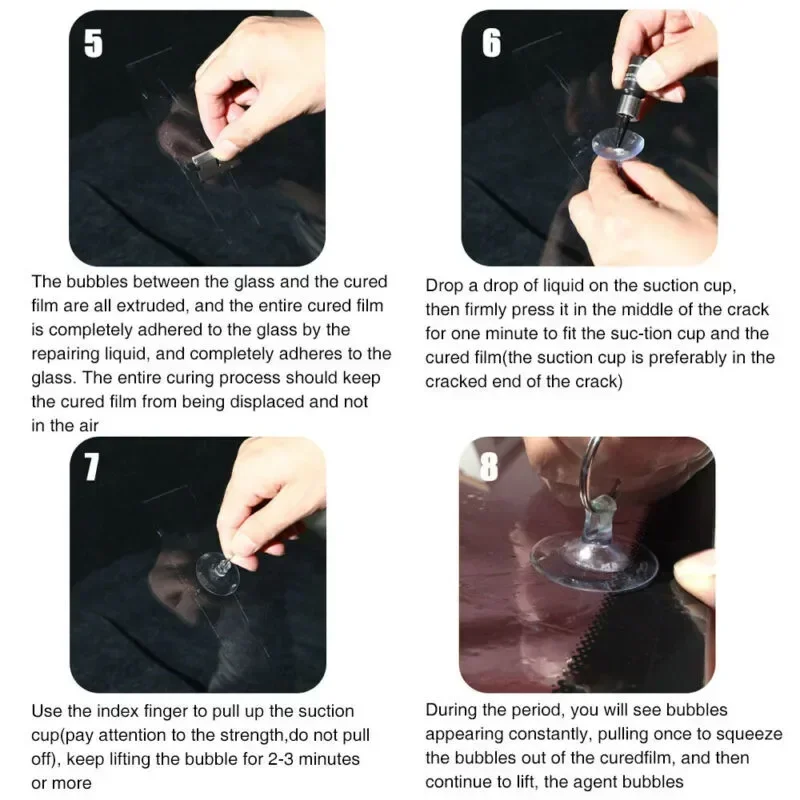 5

The bubbles between the glass and the cured film are all extruded, and the entire cured film is completely adhered to the glass by the repairing liquid, and completely adheres to the glass. The entire curing process should keep the cured film from being displaced and not in the air

6

Drop a drop of liquid on the suction cup, then firmly press it in the middle of the crack for one minute to fit the suc-tion cup and the cured film(the suction cup is preferably in the cracked end of the crack)

7

Use the index finger to pull up the suction cup(pay attention to the strength,do not pull off), keep lifting the bubble for 2-3 minutes or more

8

During the period, you will see bubbles appearing constantly, pulling once to squeeze the bubbles out of the curedfilm, and then continue to lift, the agent bubbles