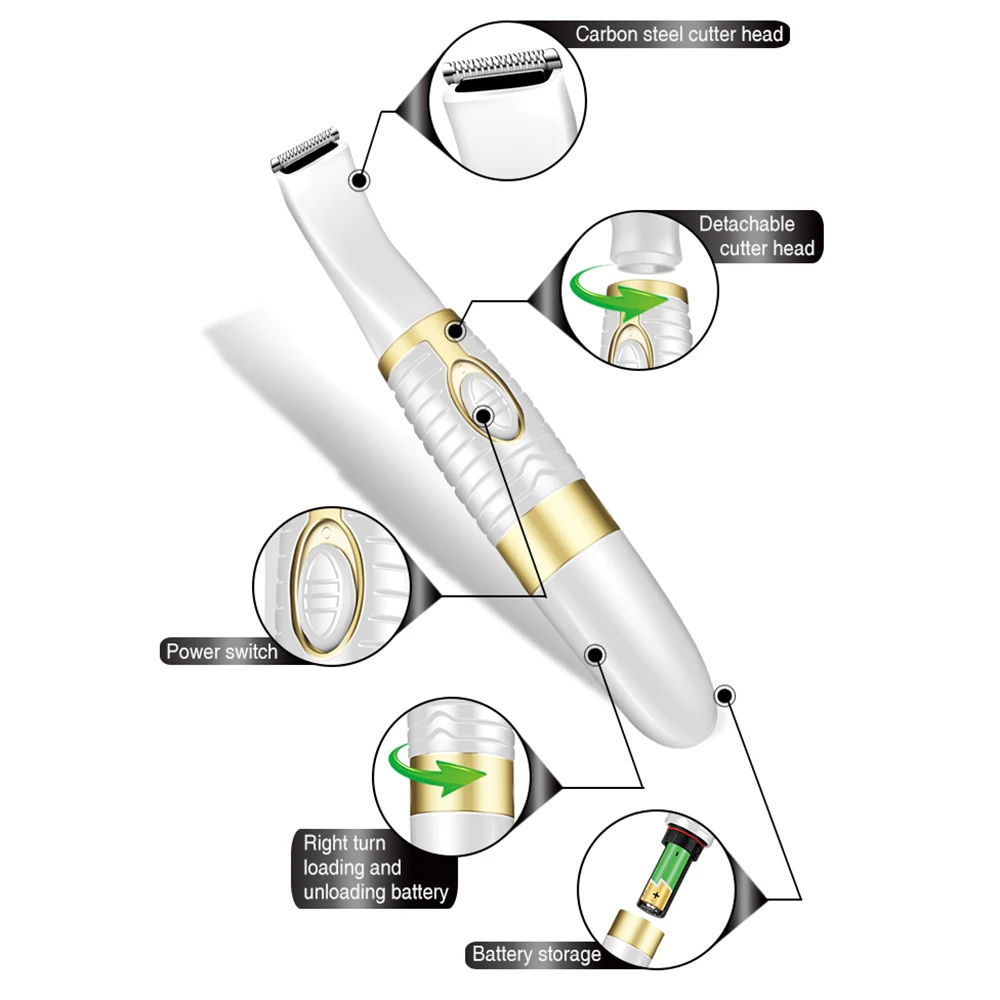 Carbon steel cutter head

Detachable cutter head

Power switch

Right turn loading and unloading battery

Battery storage