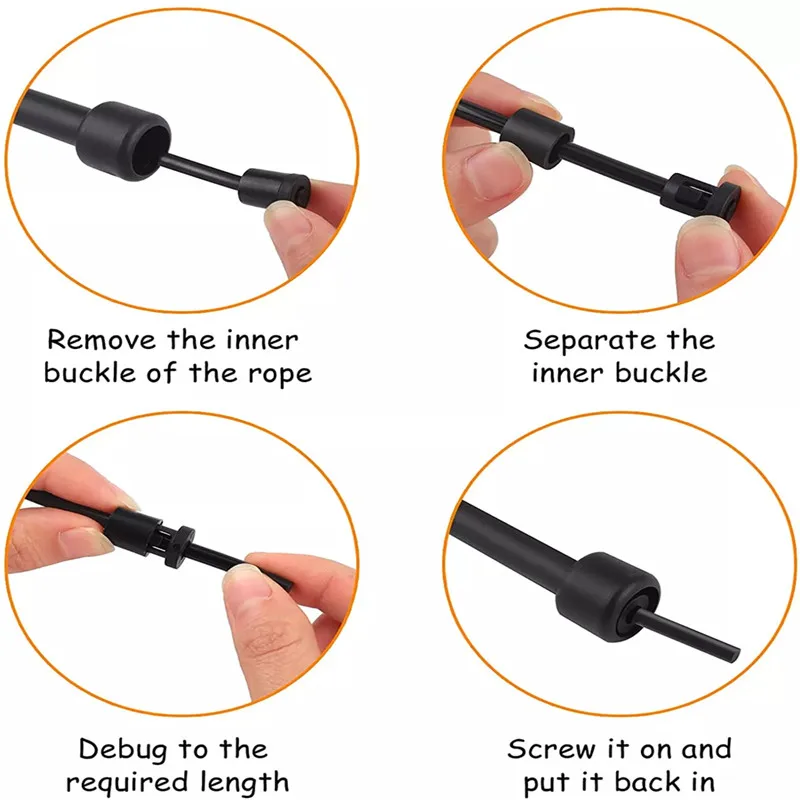 Remove the inner buckle of the rope

Separate the inner buckle

Debug to the required length

Screw it on and put it back in