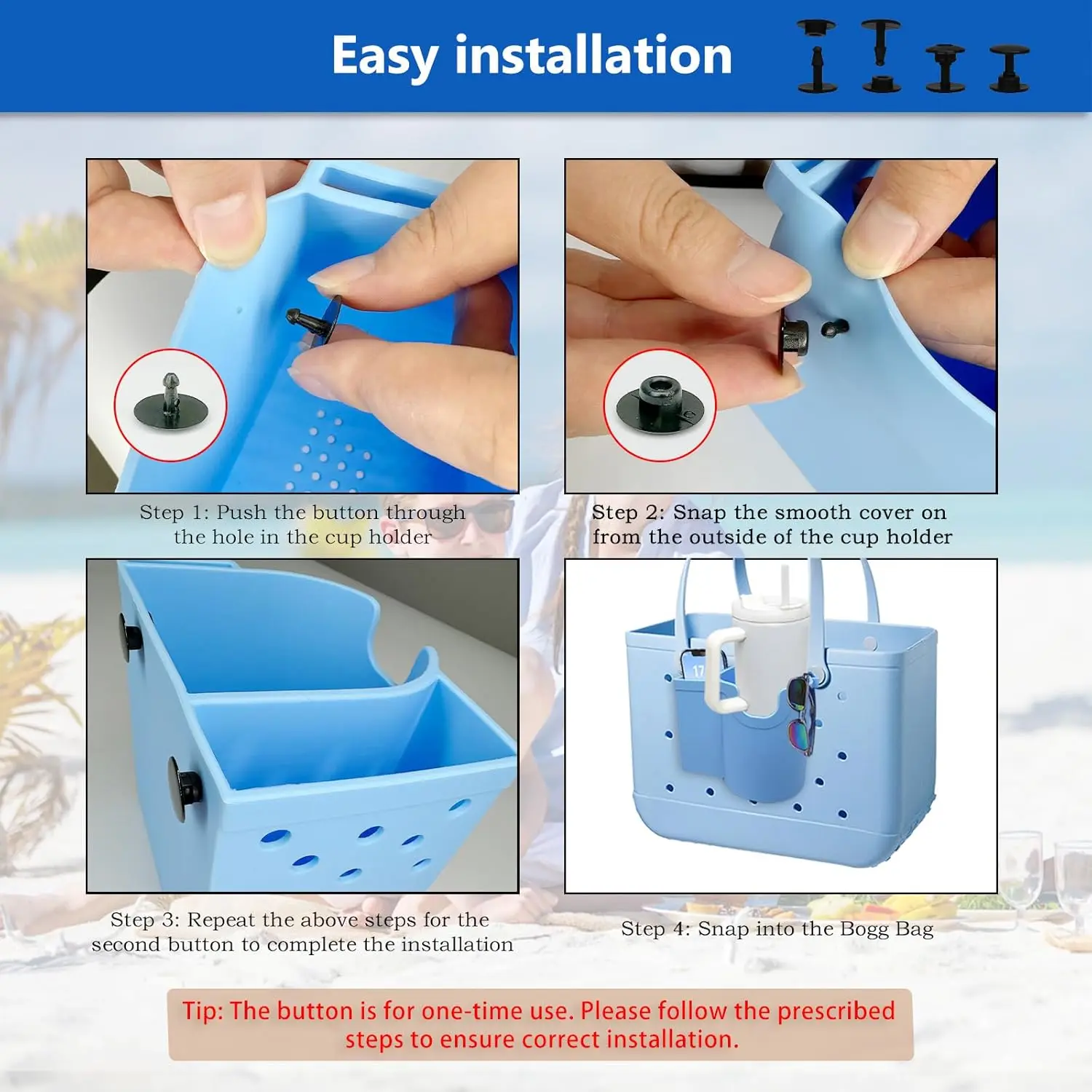 Easy installation

Step 1: Push the button through the hole in the cup holder

Step 2: Snap the smooth cover on from the outside of the cup holder

17

Step 3: Repeat the above steps for the second button to complete the installation

Step 4: Snap into the Bogg Bag

Tip: The button is for one-time use. Please follow the prescribed steps to ensure correct installation.