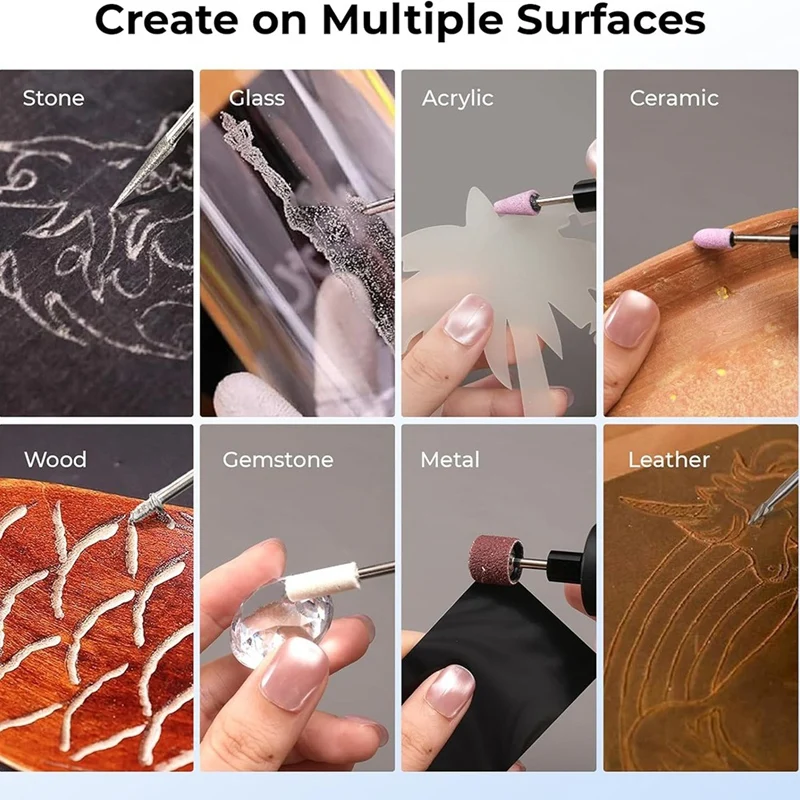 Create on Multiple Surfaces

Stone

Glass

Acrylic

Ceramic

Wood

Gemstone

Metal

Leather