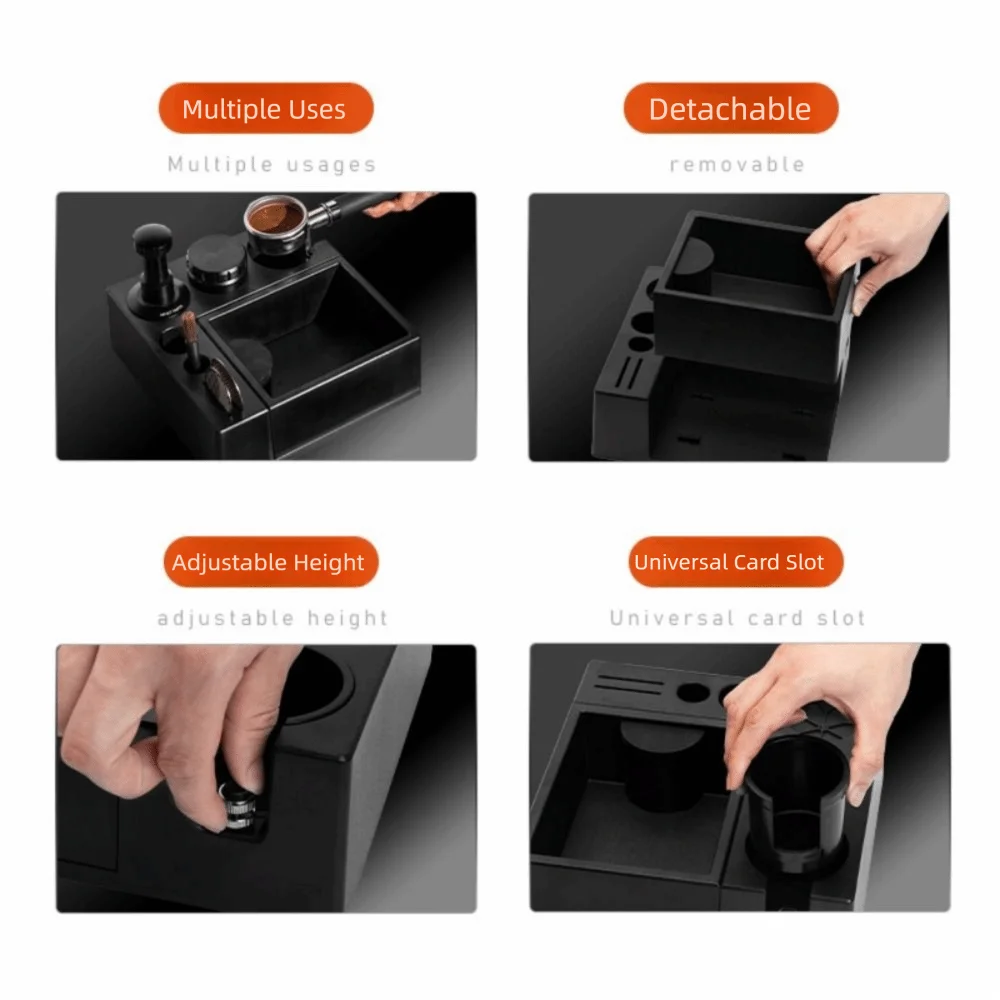 Multiple Uses

Multiple usages

Detachable

removable

Adjustable Height

adjustable height

Universal Card Slot

Universal card slot