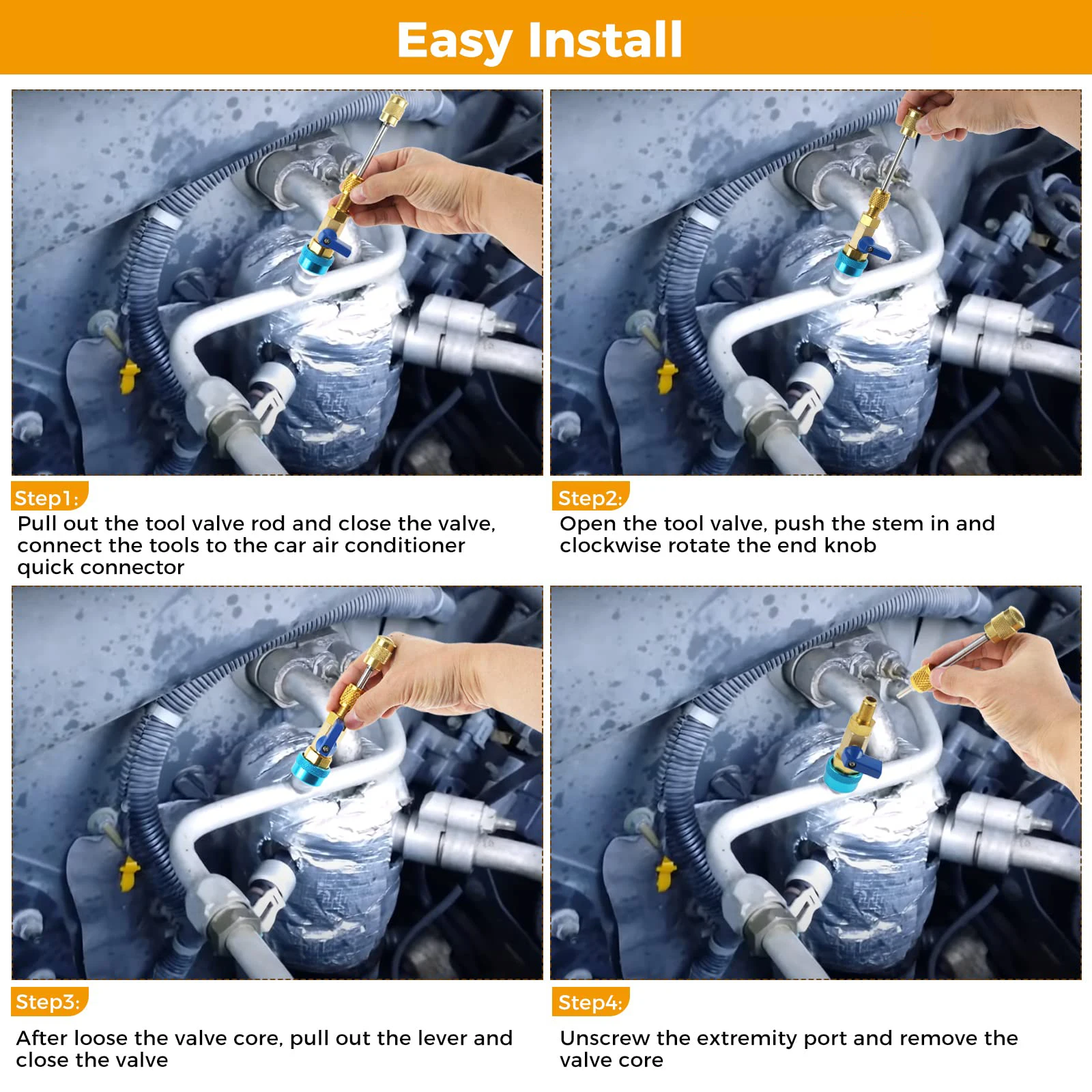 Easy Install

Step1:
Pull out the tool valve rod and close the valve, connect the tools to the car air conditioner quick connector

Step2:
Open the tool valve, push the stem in and clockwise rotate the end knob

Step3:
After loose the valve core, pull out the lever and close the valve

Step4:
Unscrew the extremity port and remove the valve core