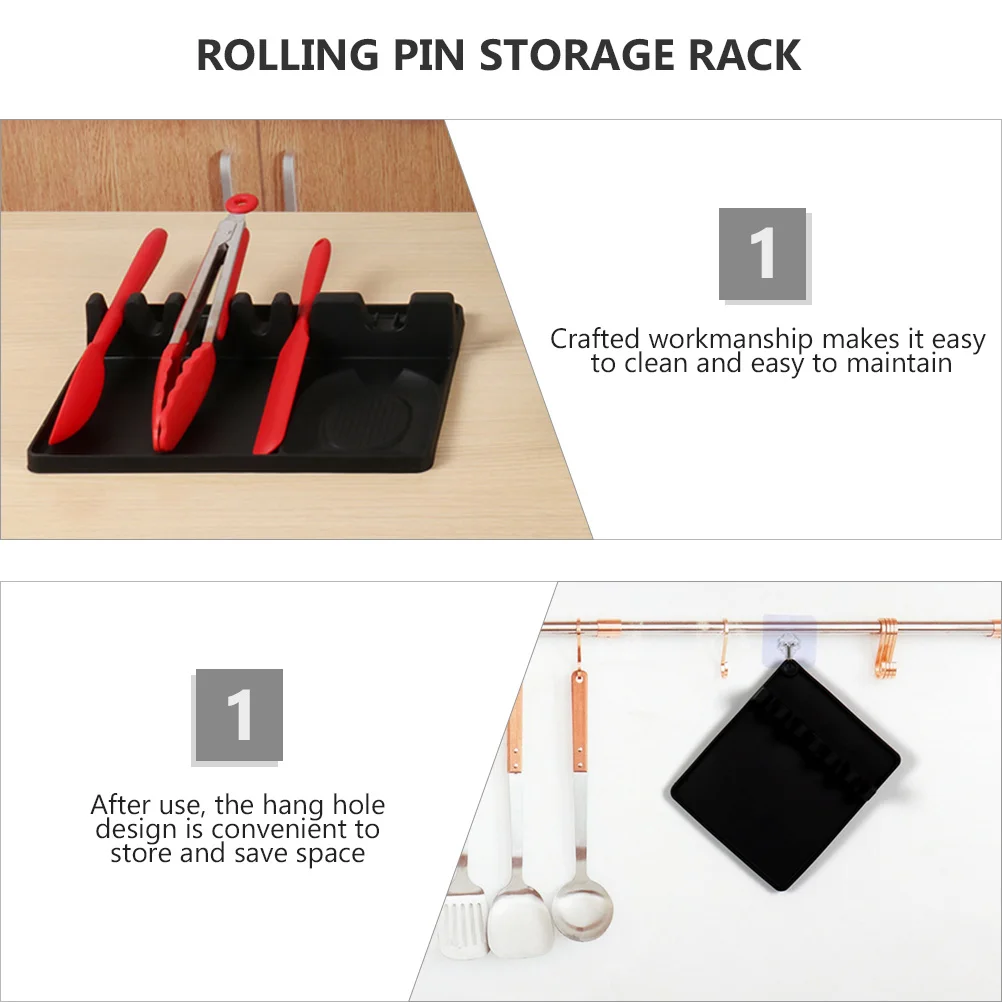 ROLLING PIN STORAGE RACK

1

Crafted workmanship makes it easy to clean and easy to maintain

1

After use, the hang hole design is convenient to store and save space