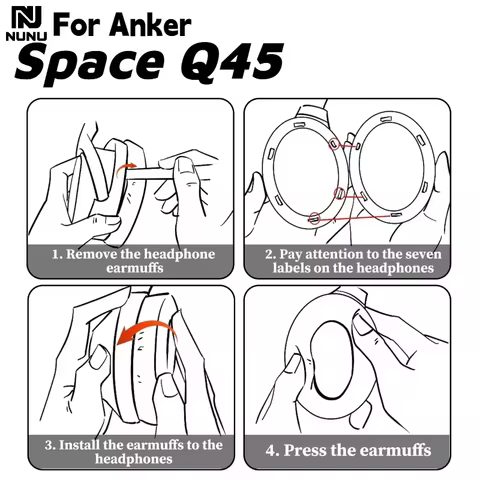 NUNU For Anker
Space Q45

1. Remove the headphone earmuffs

2. Pay attention to the seven labels on the headphones

3. Install the earmuffs to the headphones

4. Press the earmuffs