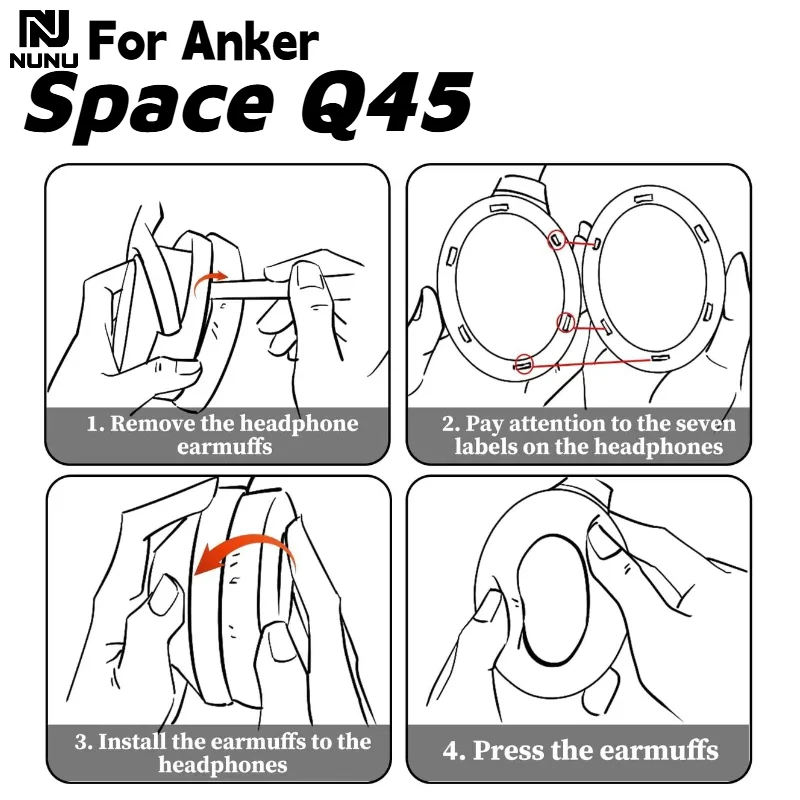 NUNU For Anker
Space Q45

1. Remove the headphone earmuffs

2. Pay attention to the seven labels on the headphones

3. Install the earmuffs to the headphones

4. Press the earmuffs