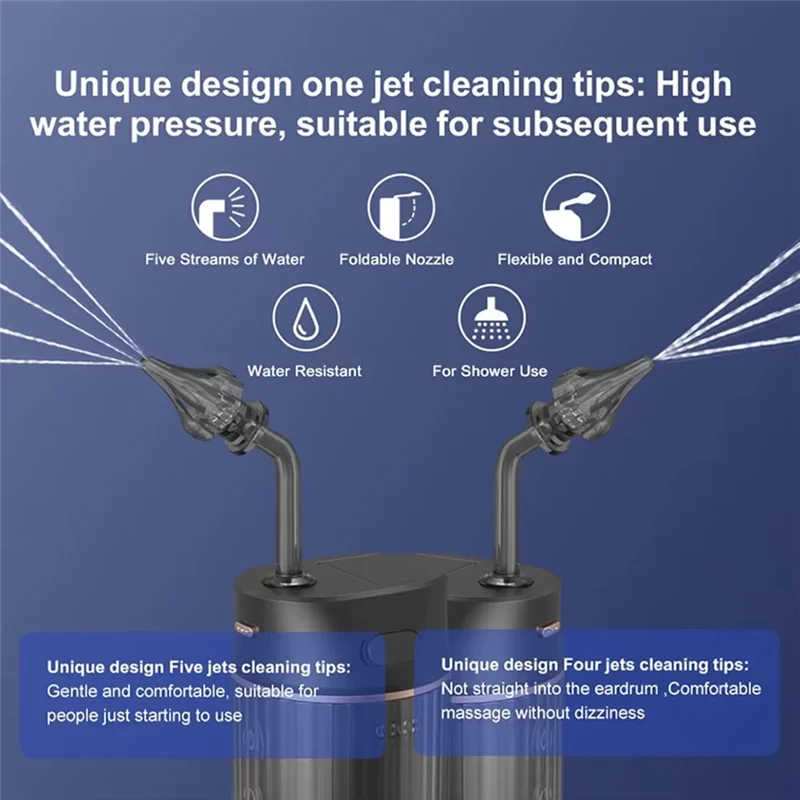 Unique design one jet cleaning tips: High water pressure, suitable for subsequent use

Five Streams of Water

Foldable Nozzle

Flexible and Compact

Water Resistant

For Shower Use

Unique design Five jets cleaning tips:
Gentle and comfortable, suitable for people just starting to use

Unique design Four jets cleaning tips:
Not straight into the eardrum ,Comfortable massage without dizziness