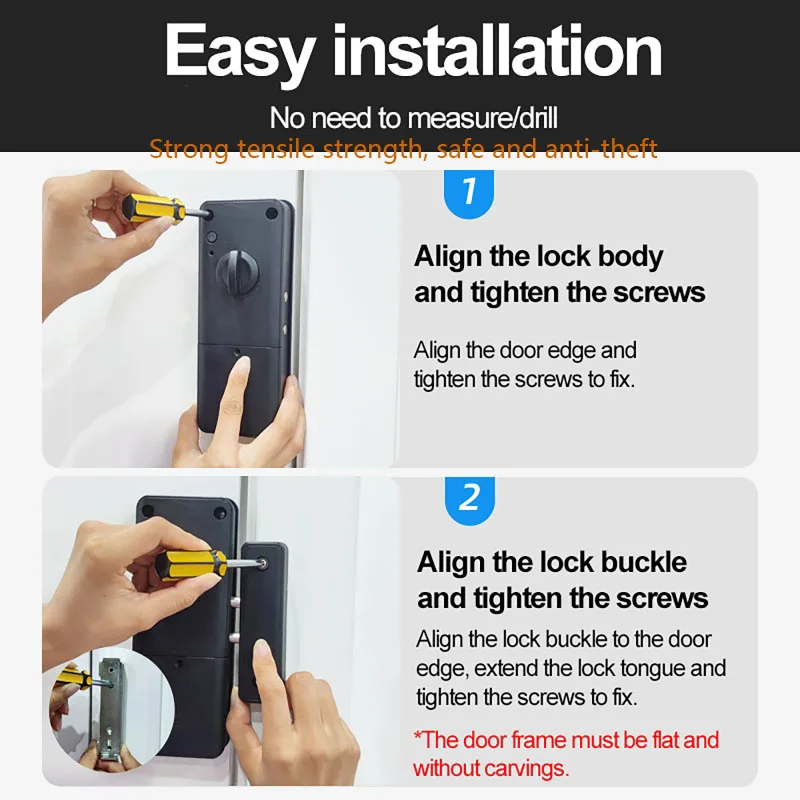 Easy installation

No need to measure/drill

Strong tensile strength, safe and anti-theft

1

Align the lock body and tighten the screws

Align the door edge and tighten the screws to fix.

2

Align the lock buckle and tighten the screws

Align the lock buckle to the door edge, extend the lock tongue and tighten the screws to fix.

*The door frame must be flat and without carvings.