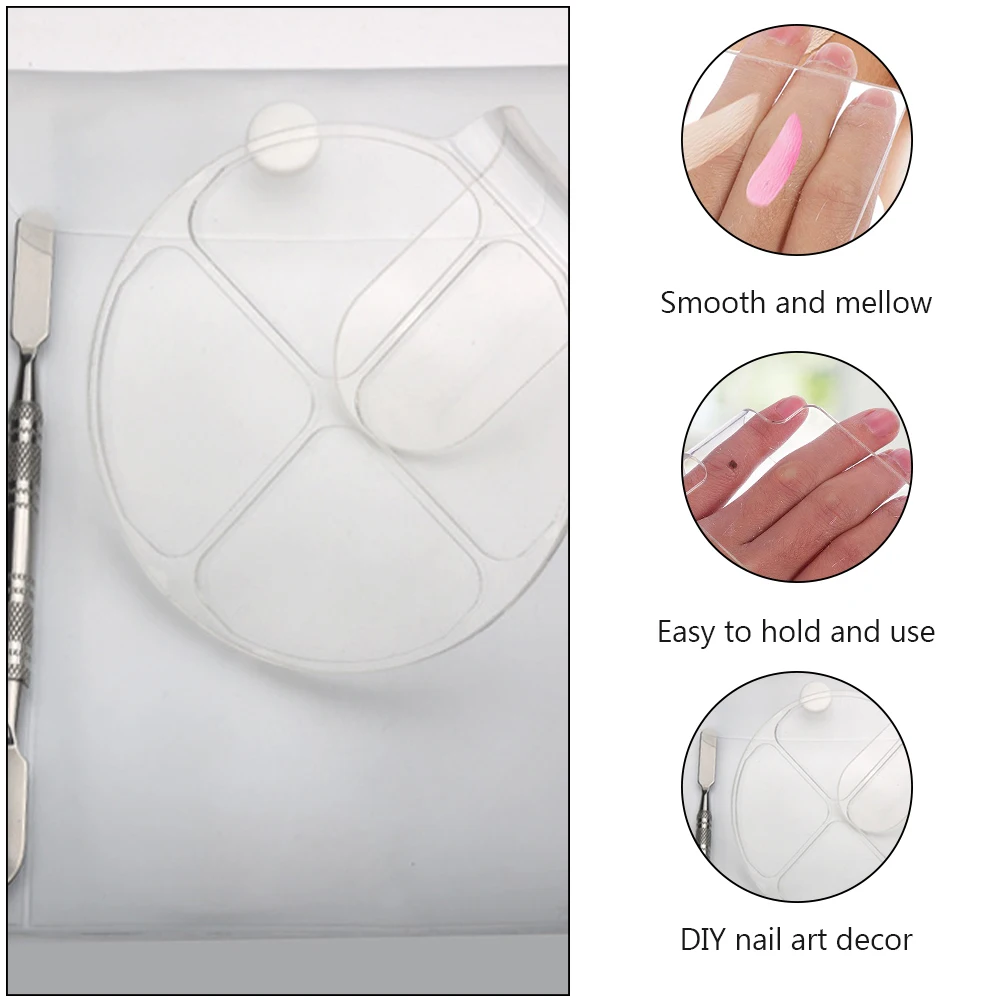 Smooth and mellow

Easy to hold and use

DIY nail art decor