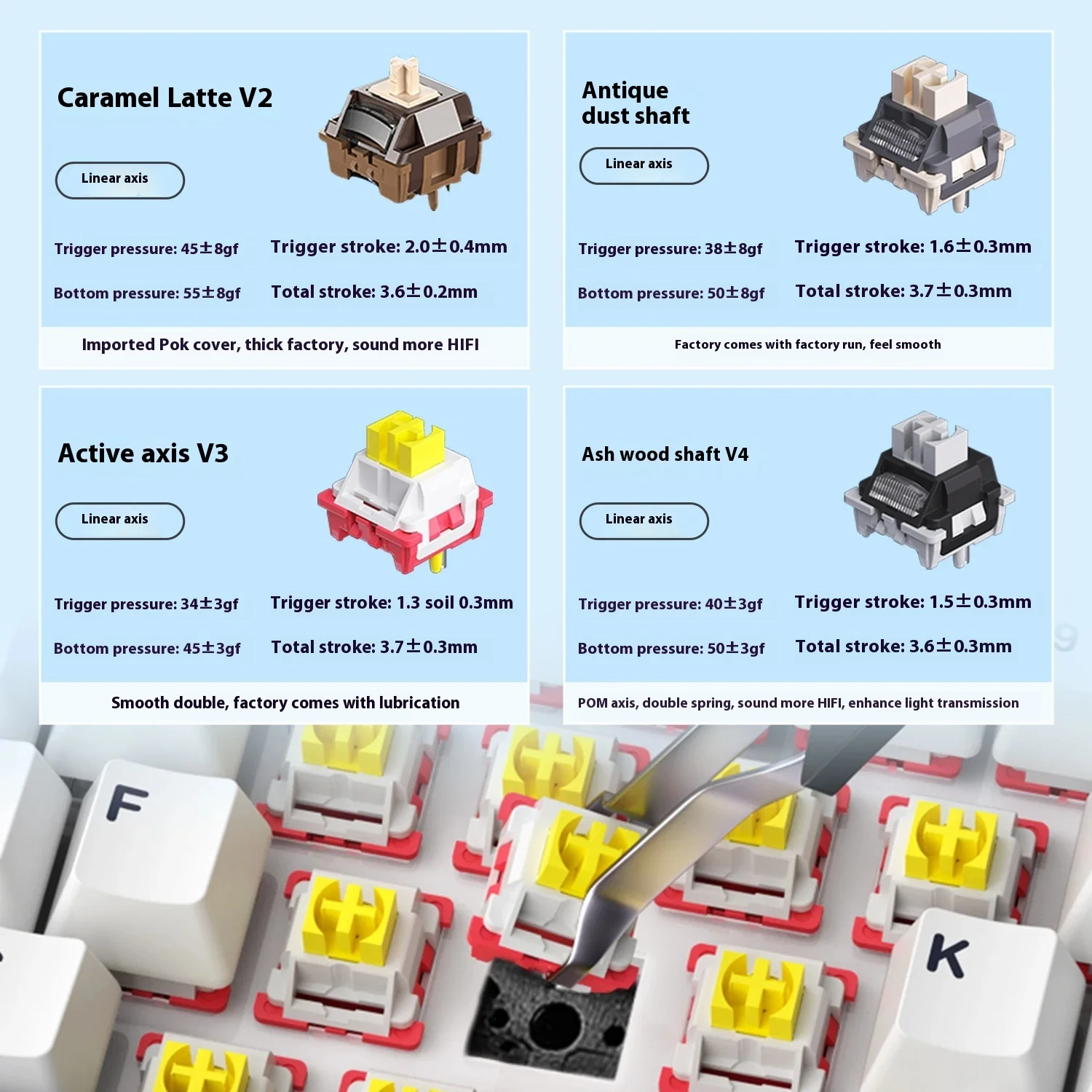 Caramel Latte V2

Linear axis

Trigger pressure: 45±8gf

Trigger stroke: 2.0±0.4mm

Bottom pressure: 55±8gf

Total stroke: 3.6±0.2mm

Imported Pok cover, thick factory, sound more HIFI

Antique dust shaft

Linear axis

Trigger pressure: 38±8gf

Trigger stroke: 1.6±0.3mm

Bottom pressure: 50±8gf

Total stroke: 3.7±0.3mm

Factory comes with factory run, feel smooth

Active axis V3

Linear axis

Trigger pressure: 34±3gf

Trigger stroke: 1.3 soil 0.3mm

Bottom pressure: 45±3gf

Total stroke: 3.7±0.3mm

Smooth double, factory comes with lubrication

Ash wood shaft V4

Linear axis

Trigger pressure: 40±3gf

Trigger stroke: 1.5±0.3mm

Bottom pressure: 50±3gf

Total stroke: 3.6±0.3mm

POM axis, double spring, sound more HIFI, enhance light transmission

F

K