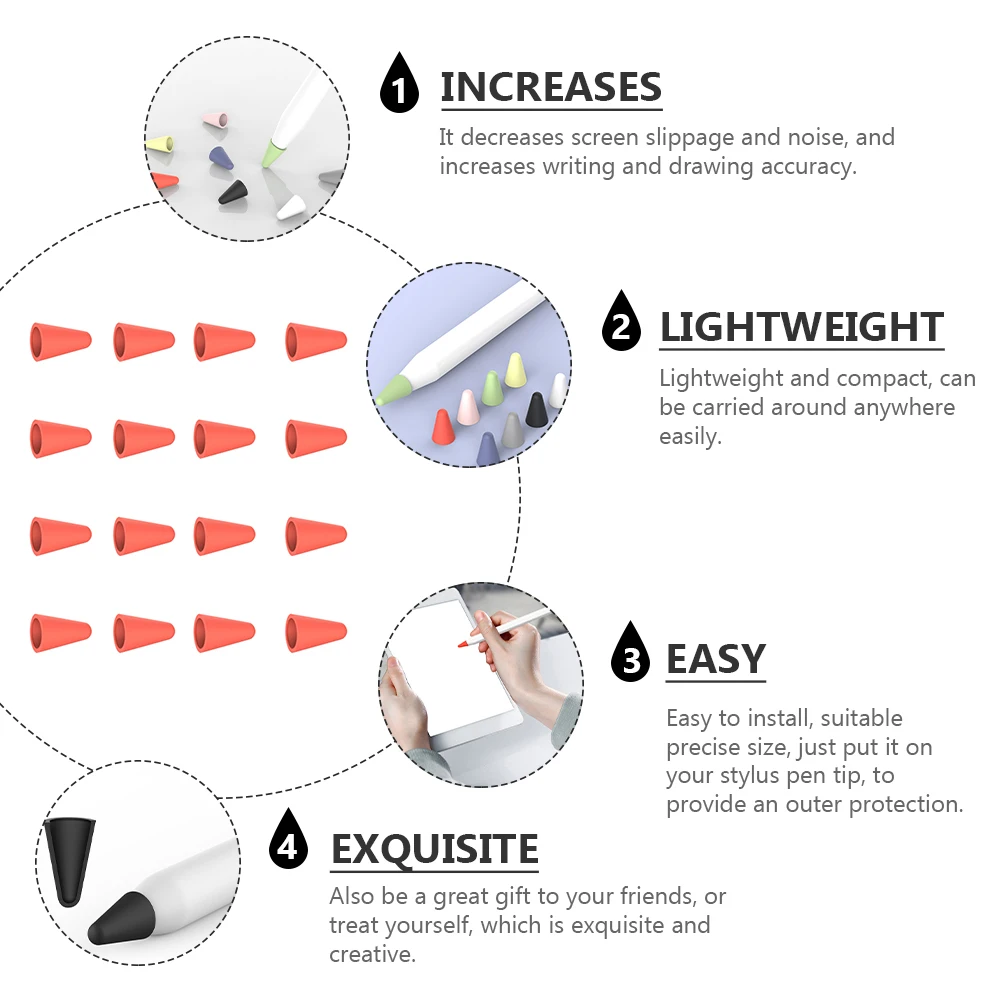 1 INCREASES
It decreases screen slippage and noise, and increases writing and drawing accuracy.

2 LIGHTWEIGHT
Lightweight and compact, can be carried around anywhere easily.

3 EASY
Easy to install, suitable precise size, just put it on your stylus pen tip, to provide an outer protection.

4 EXQUISITE
Also be a great gift to your friends, or treat yourself, which is exquisite and creative.