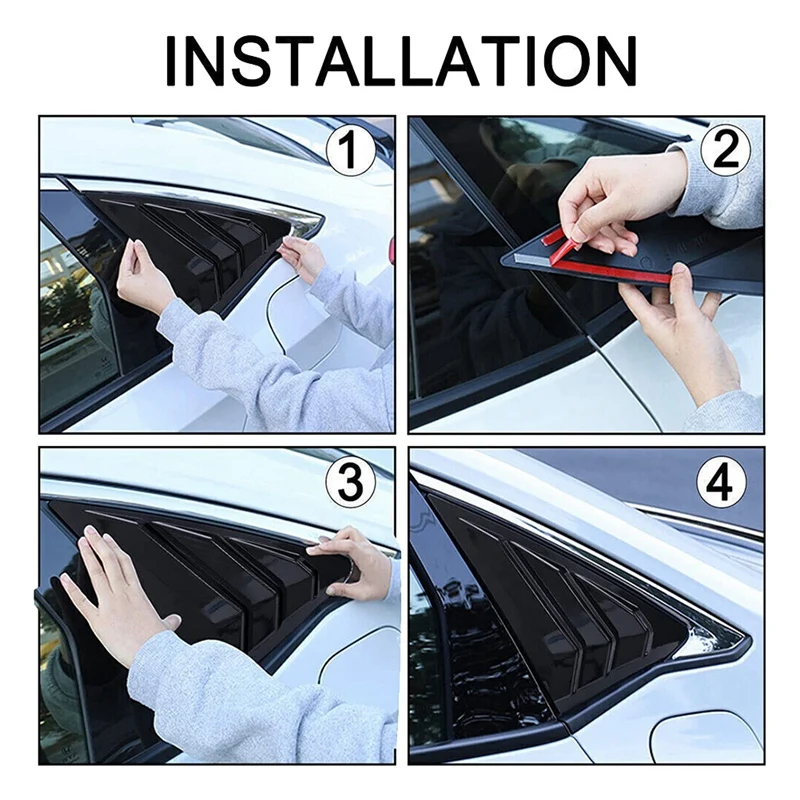 INSTALLATION

1

2

3

4