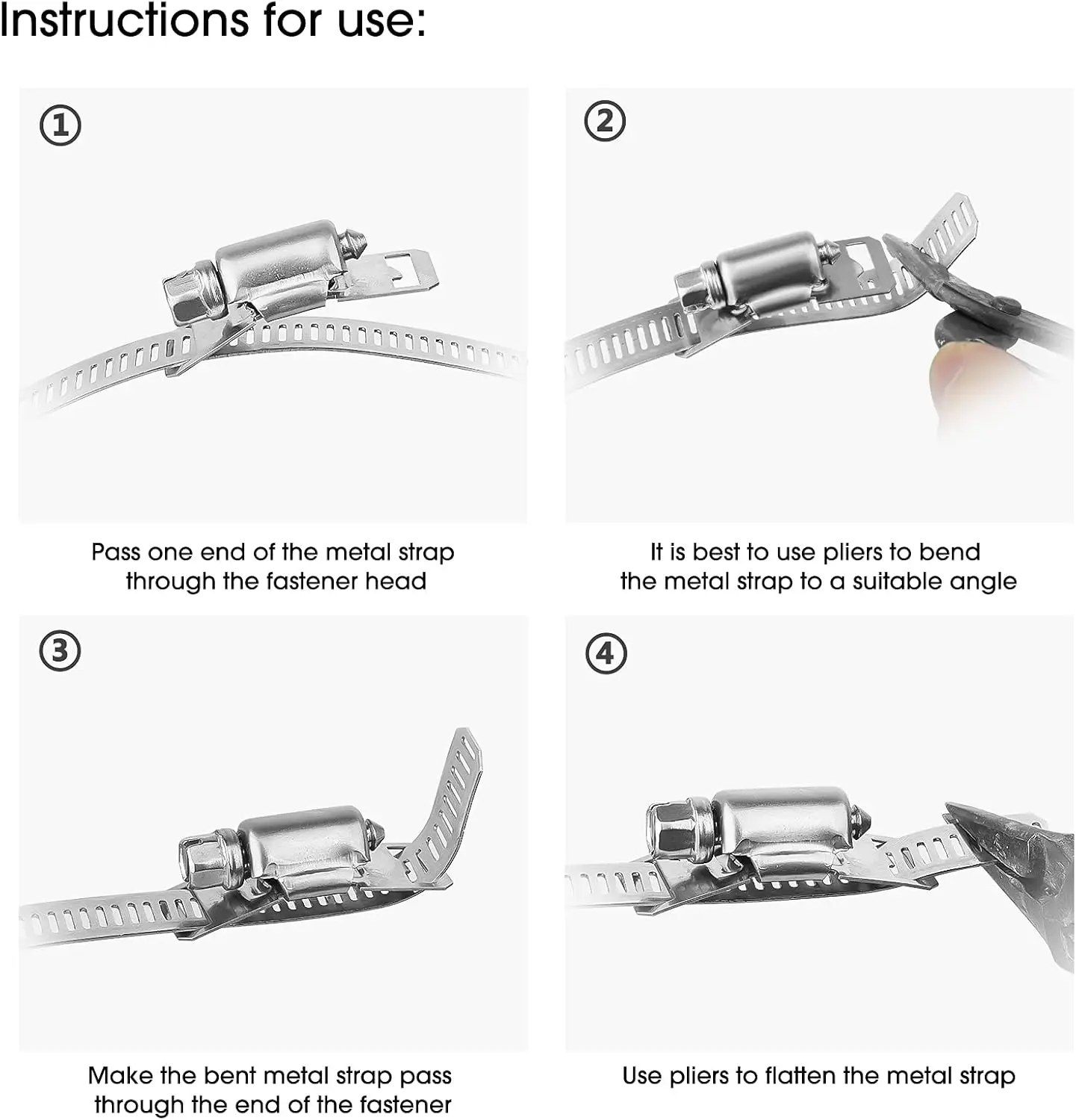 Instructions for use:

①

Pass one end of the metal strap through the fastener head

②

It is best to use pliers to bend the metal strap to a suitable angle

③

Make the bent metal strap pass through the end of the fastener

④

Use pliers to flatten the metal strap