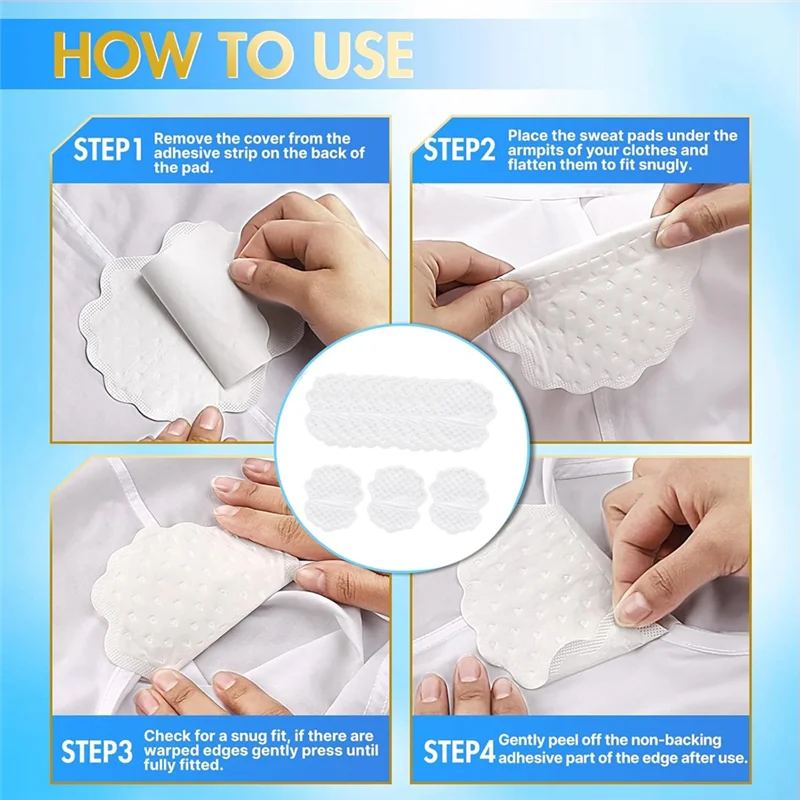 HOW TO USE

STEP1 Remove the cover from the adhesive strip on the back of the pad.

STEP2 Place the sweat pads under the armpits of your clothes and flatten them to fit snugly.

STEP3 Check for a snug fit, if there are warped edges gently press until fully fitted.

STEP4 Gently peel off the non-backing adhesive part of the edge after use.