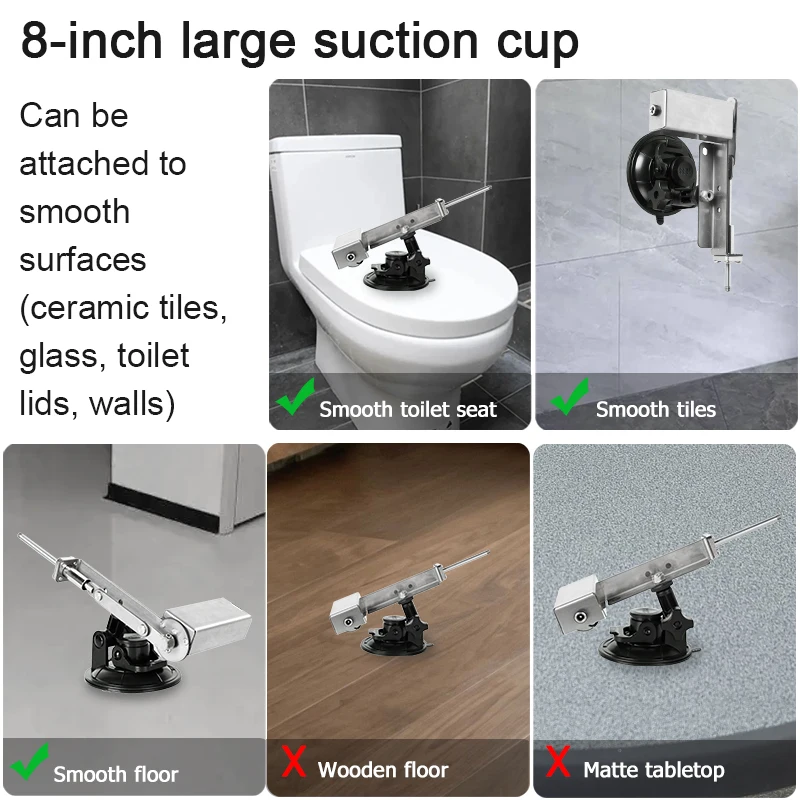 8-inch large suction cup

Can be attached to smooth surfaces (ceramic tiles, glass, toilet lids, walls)

Smooth toilet seat

Smooth tiles

Smooth floor

X Wooden floor

X Matte tabletop