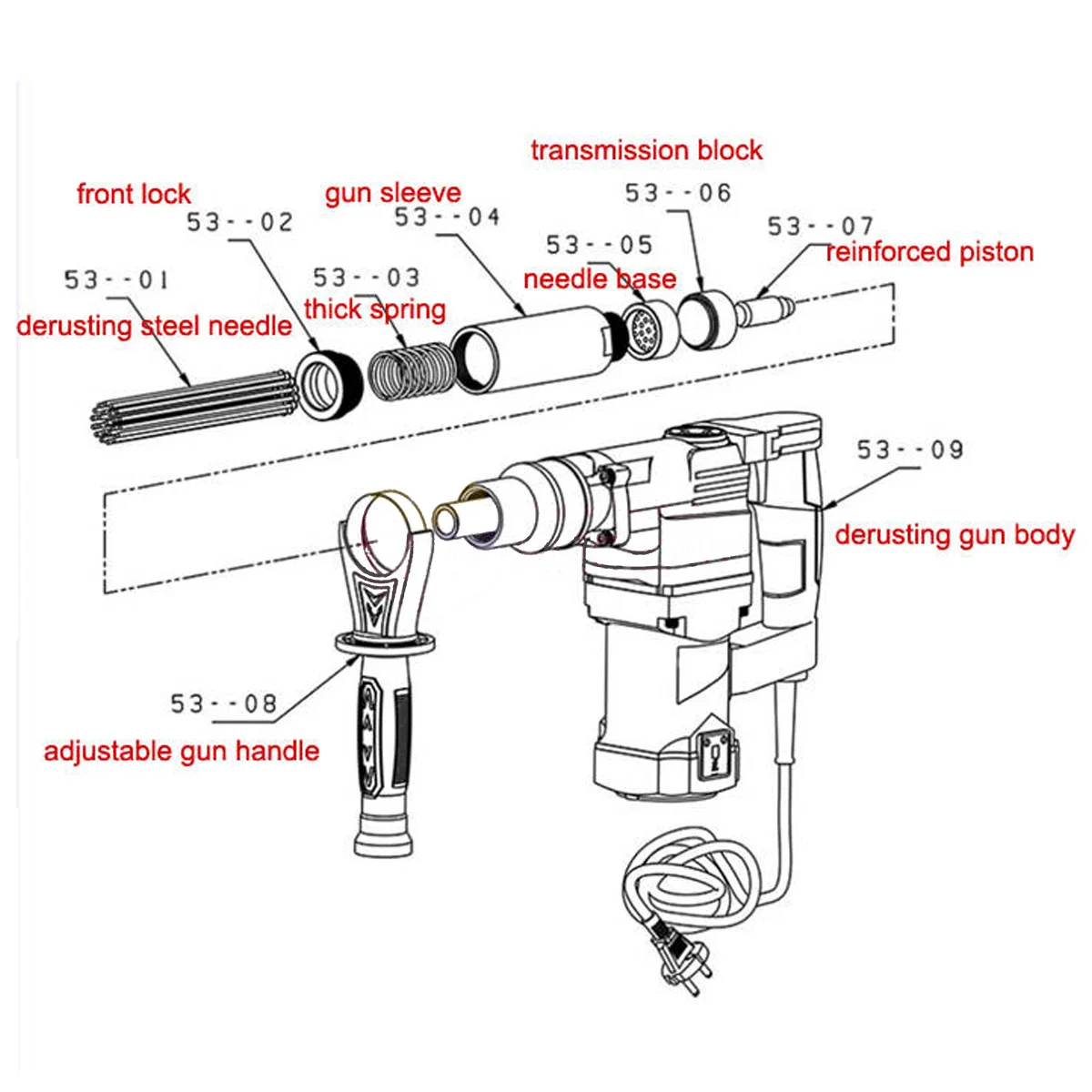 transmission block

front lock

gun sleeve

53--06

53--02

53--04

53--07

53--05

reinforced piston

53--01

53--03

needle base

thick spring

derusting steel needle

53--09

derusting gun body

53--08

adjustable gun handle