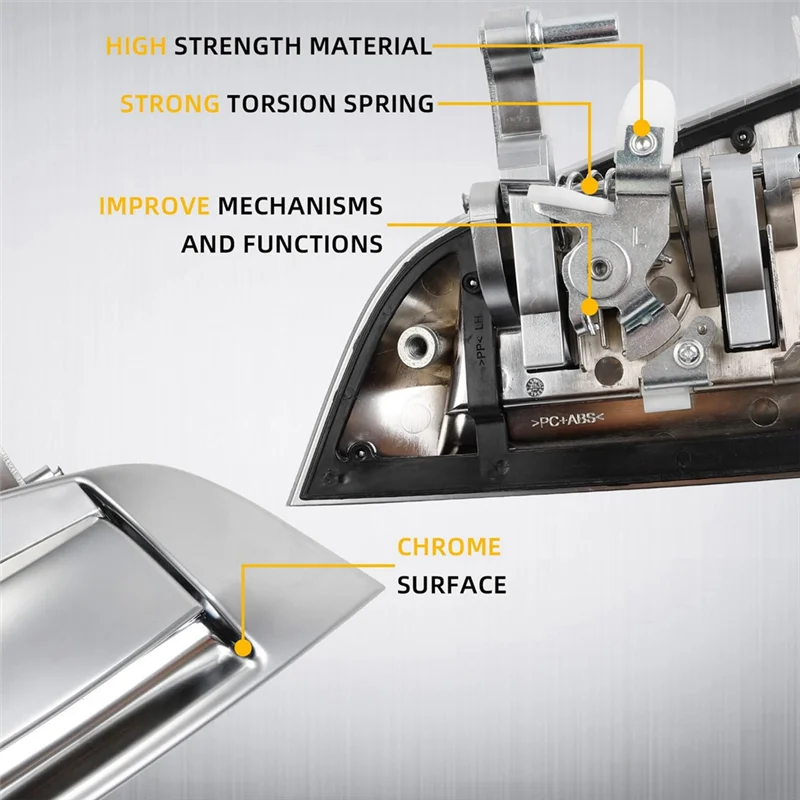 HIGH STRENGTH MATERIAL

STRONG TORSION SPRING

IMPROVE MECHANISMS AND FUNCTIONS

>PP< LH

>PC+ABS<

CHROME SURFACE