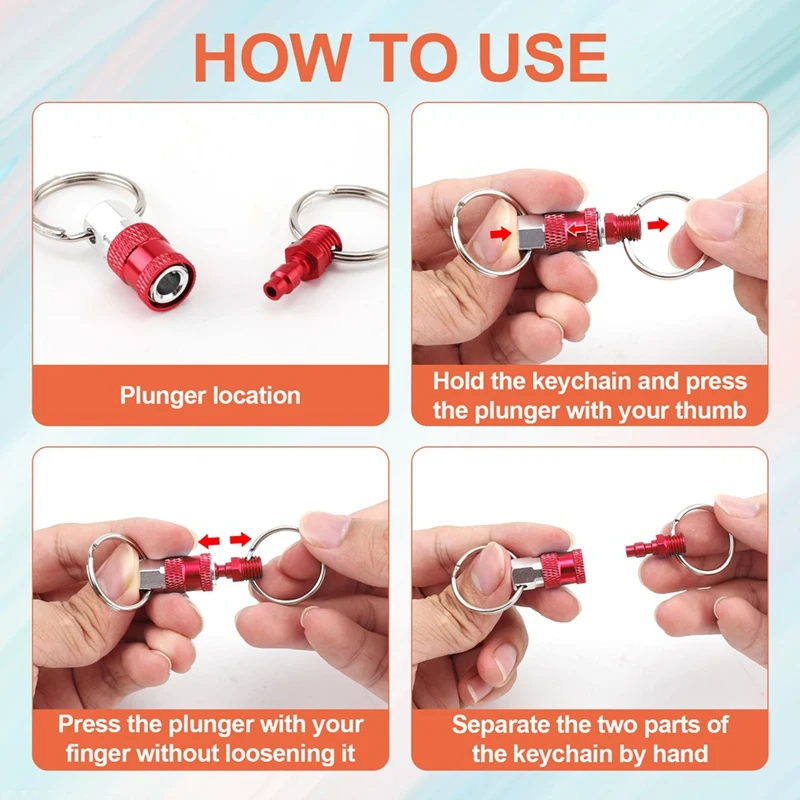 HOW TO USE

Plunger location

Hold the keychain and press the plunger with your thumb

Press the plunger with your finger without loosening it

Separate the two parts of the keychain by hand