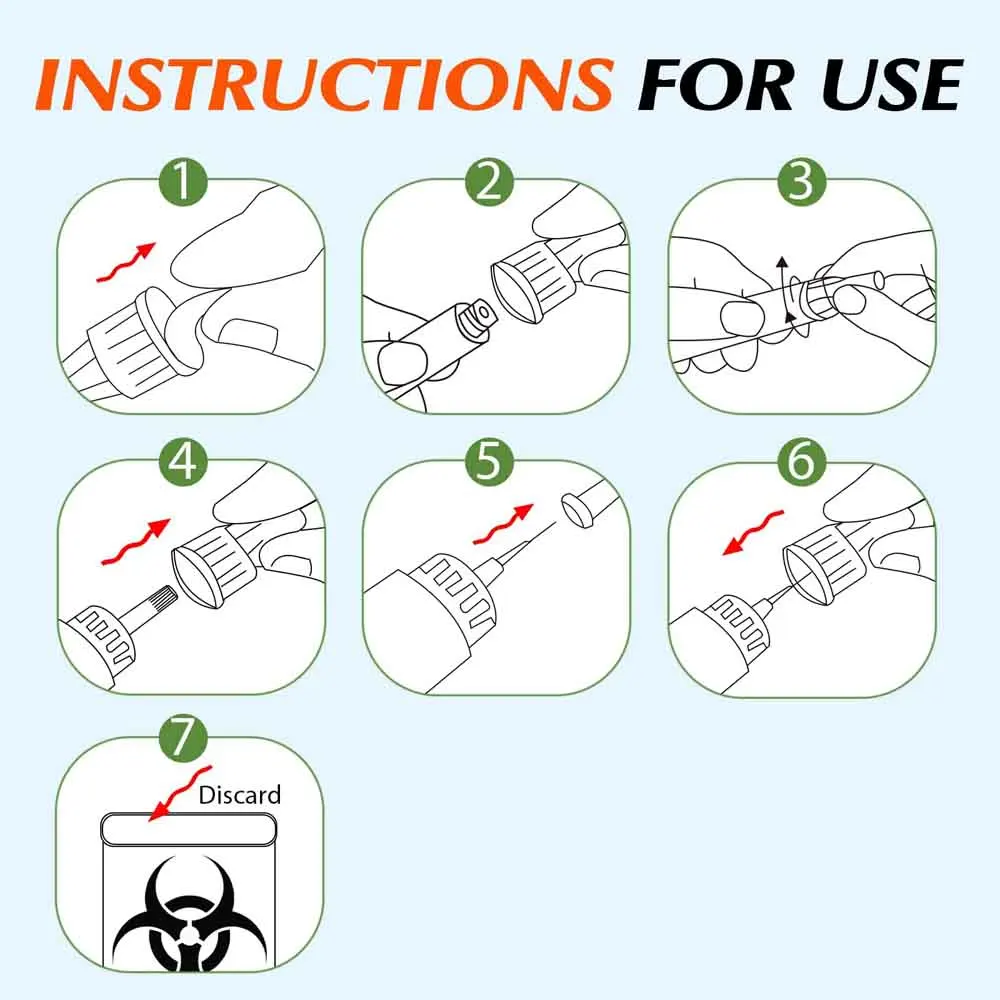 INSTRUCTIONS FOR USE

1

2

3

4

5

6

7

Discard