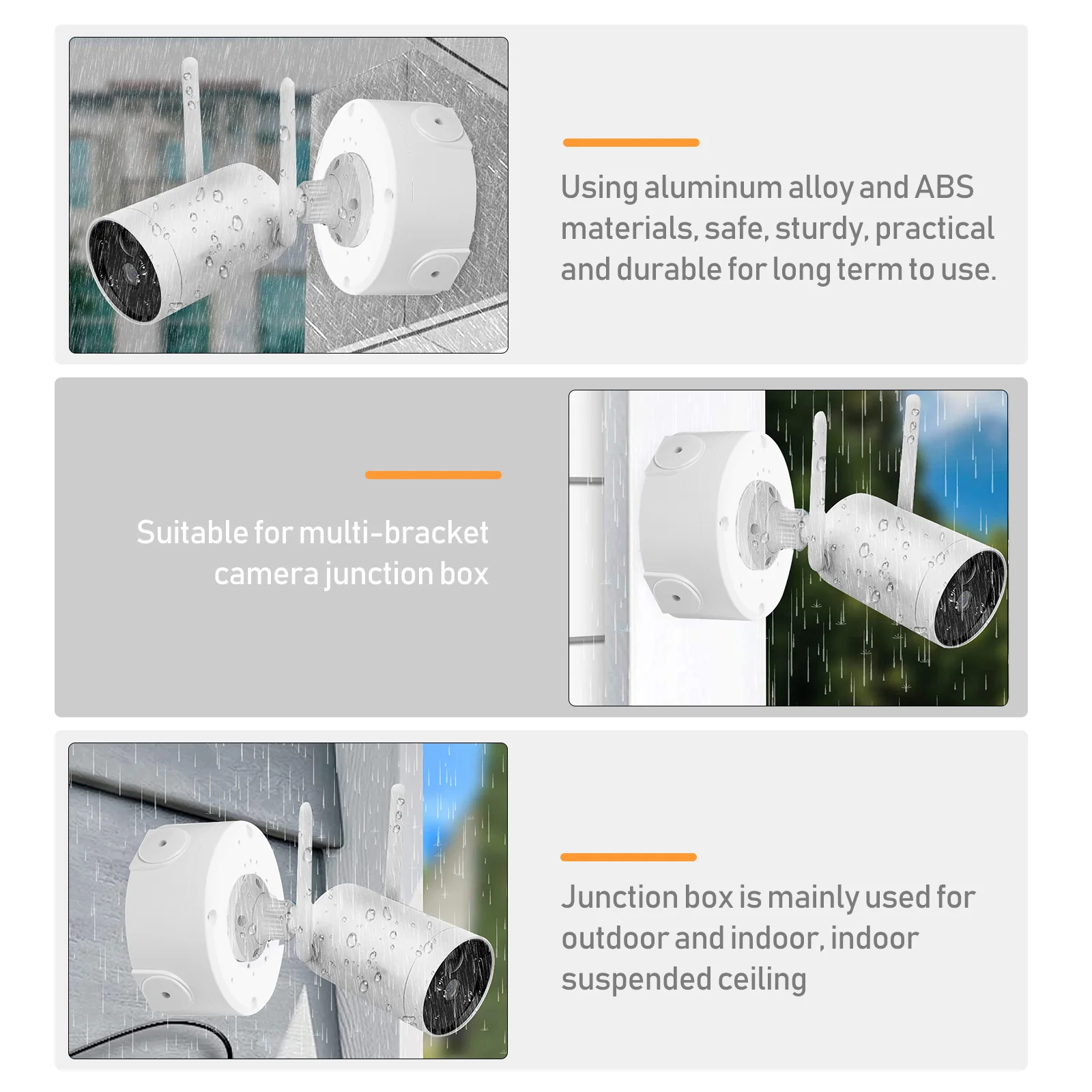 Using aluminum alloy and ABS materials, safe, sturdy, practical and durable for long term to use.

Suitable for multi-bracket camera junction box

Junction box is mainly used for outdoor and indoor, indoor suspended ceiling