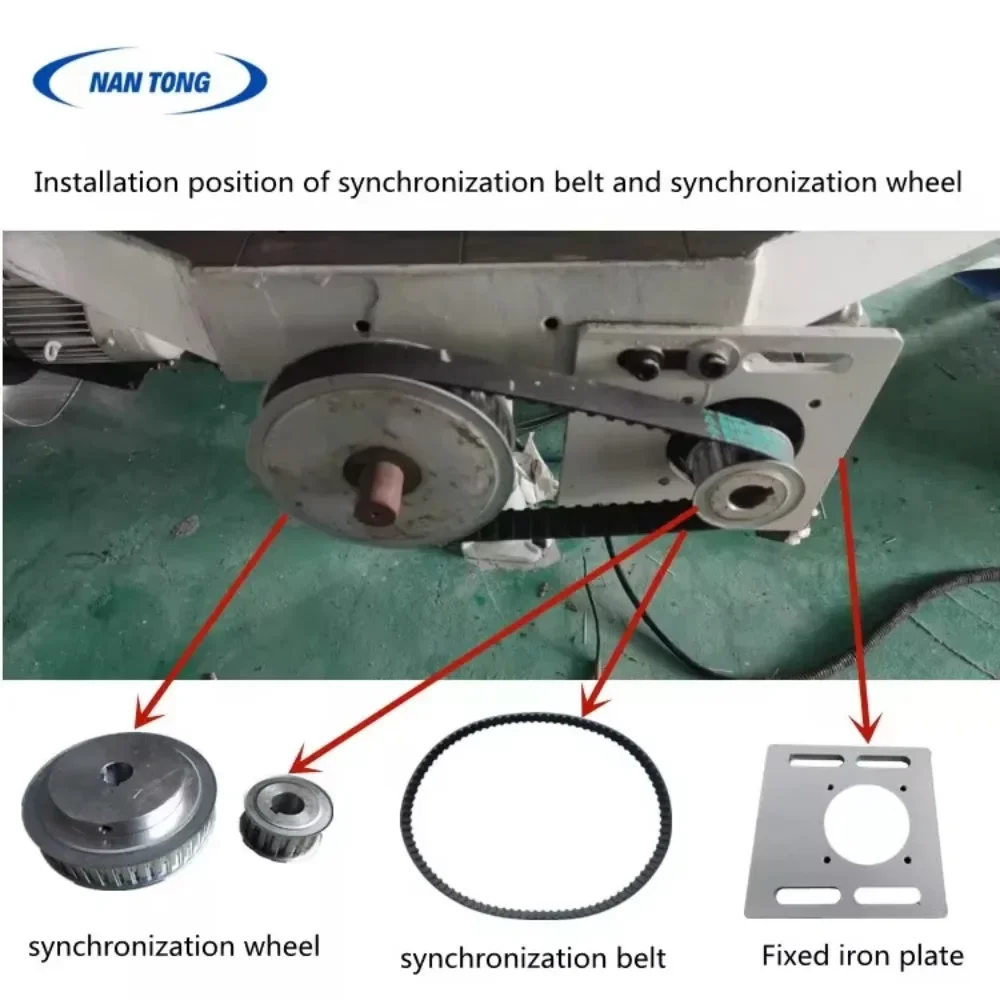 NAN TONG

Installation position of synchronization belt and synchronization wheel

synchronization wheel

synchronization belt

Fixed iron plate