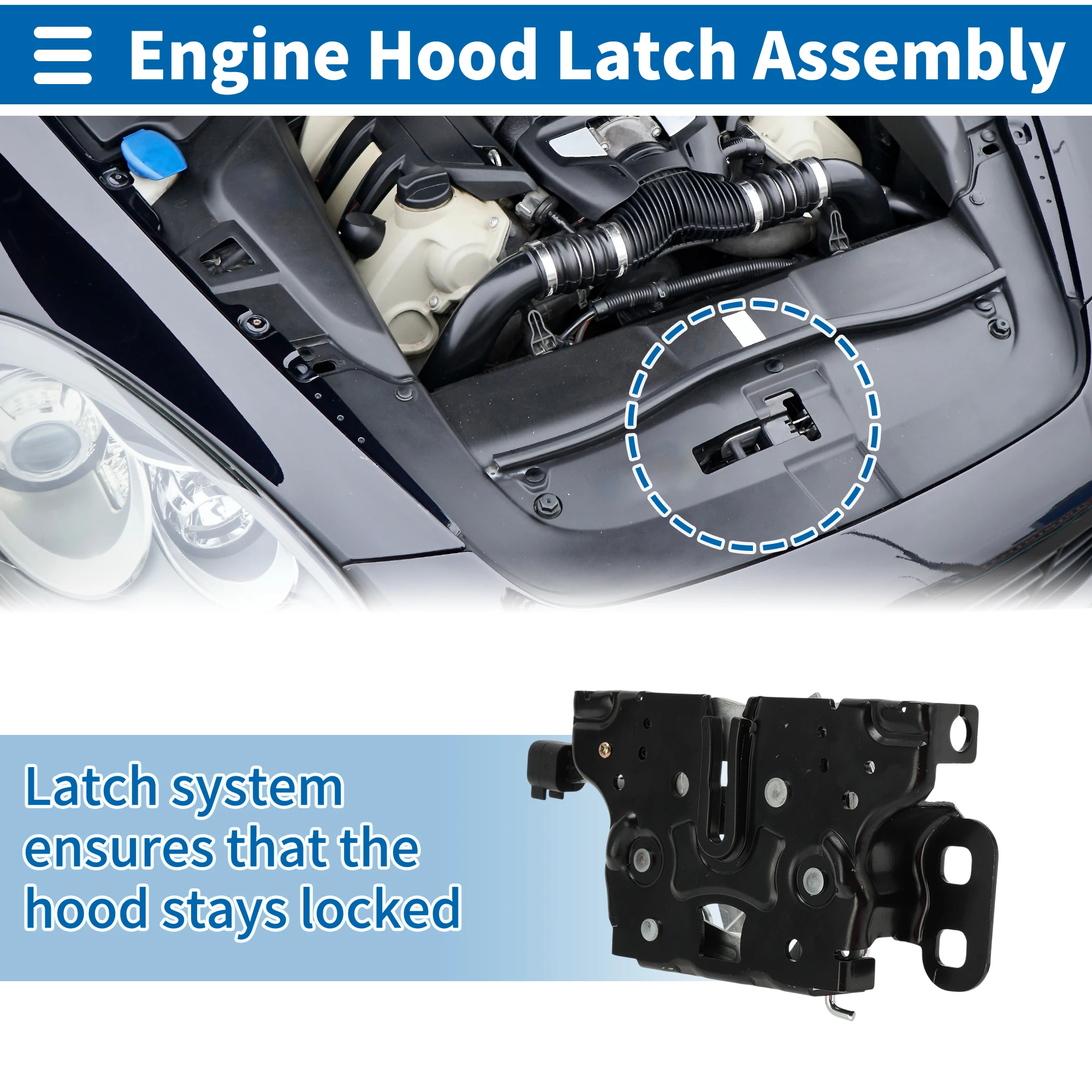 Engine Hood Latch Assembly

Latch system ensures that the hood stays locked