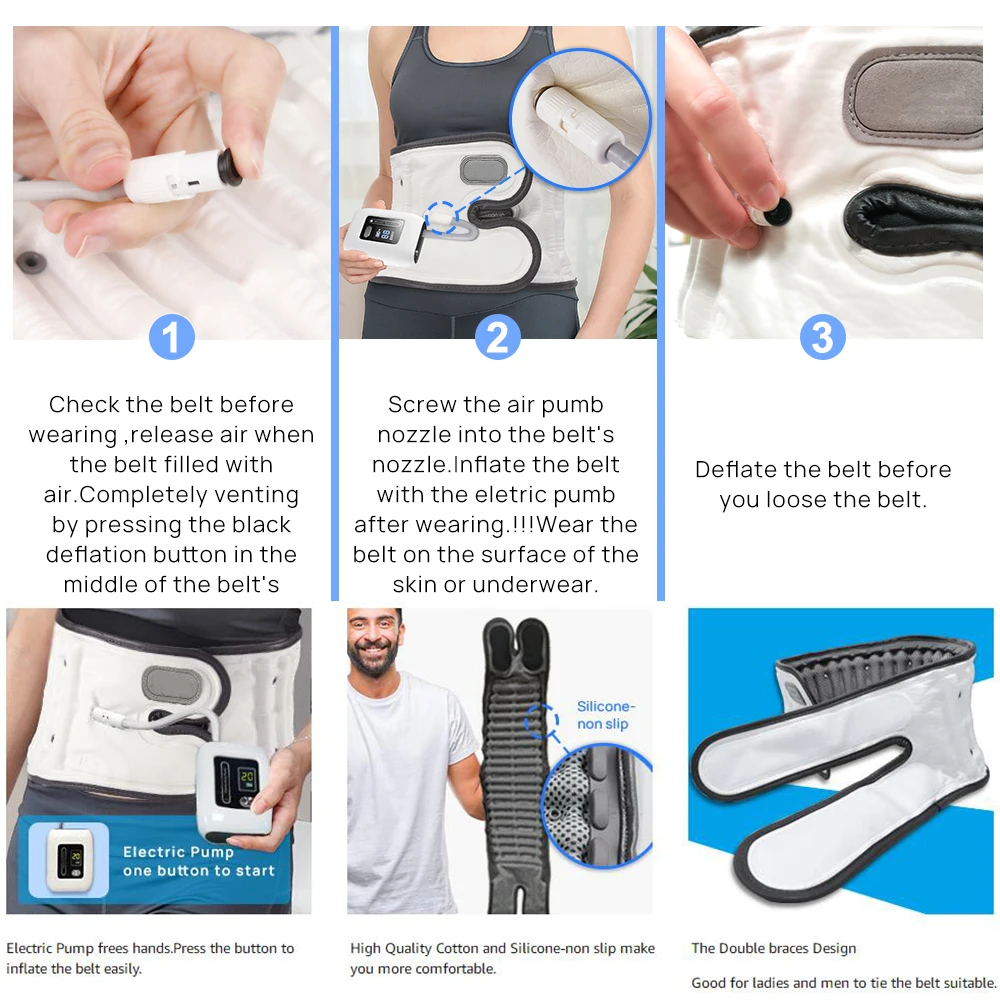 1

Check the belt before wearing ,release air when the belt filled with air.Completely venting by pressing the black deflation button in the middle of the belt's

2

Screw the air pumb nozzle into the belt's nozzle.Inflate the belt with the eletric pumb after wearing.!!!Wear the belt on the surface of the skin or underwear.

3

Deflate the belt before you loose the belt.

20

Electric Pump one button to start

Electric Pump frees hands.Press the button to inflate the belt easily.

Silicone-non slip

High Quality Cotton and Silicone-non slip make you more comfortable.

The Double braces Design

Good for ladies and men to tie the belt suitable.