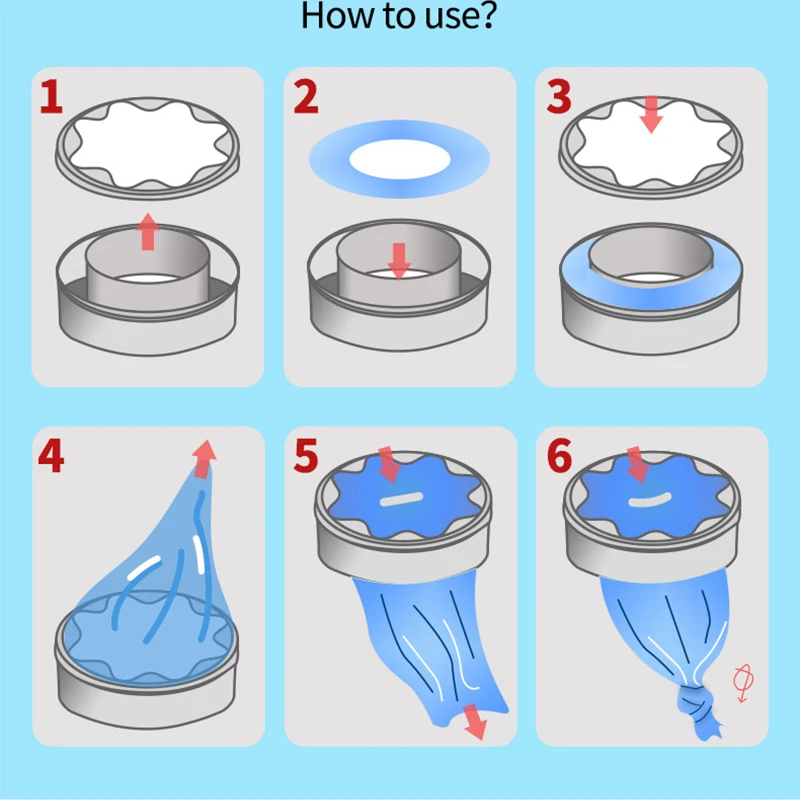 How to use?

1

2

3

4

5

6