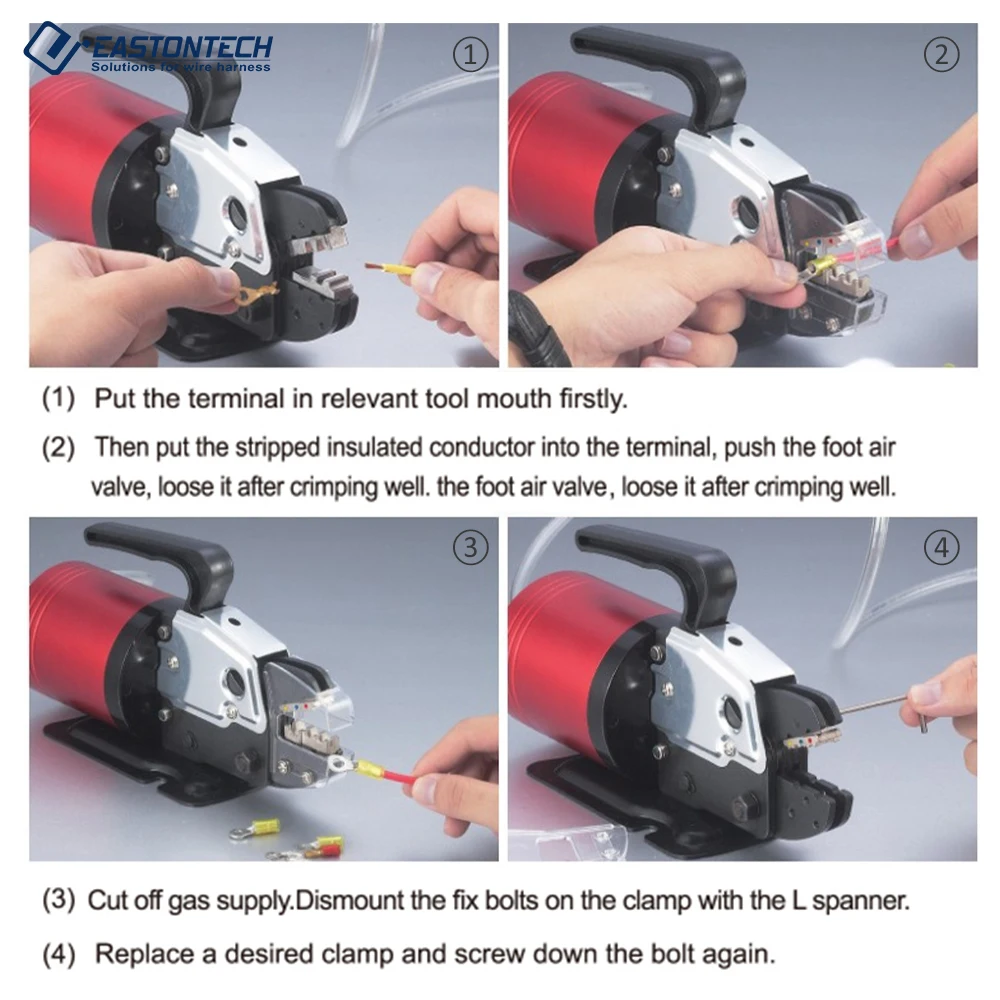 EASTONTECH
Solutions for wire harness

①

②

(1) Put the terminal in relevant tool mouth firstly.

(2) Then put the stripped insulated conductor into the terminal, push the foot air valve, loose it after crimping well. the foot air valve, loose it after crimping well.

③

④

(3) Cut off gas supply.Dismount the fix bolts on the clamp with the L spanner.

(4) Replace a desired clamp and screw down the bolt again.