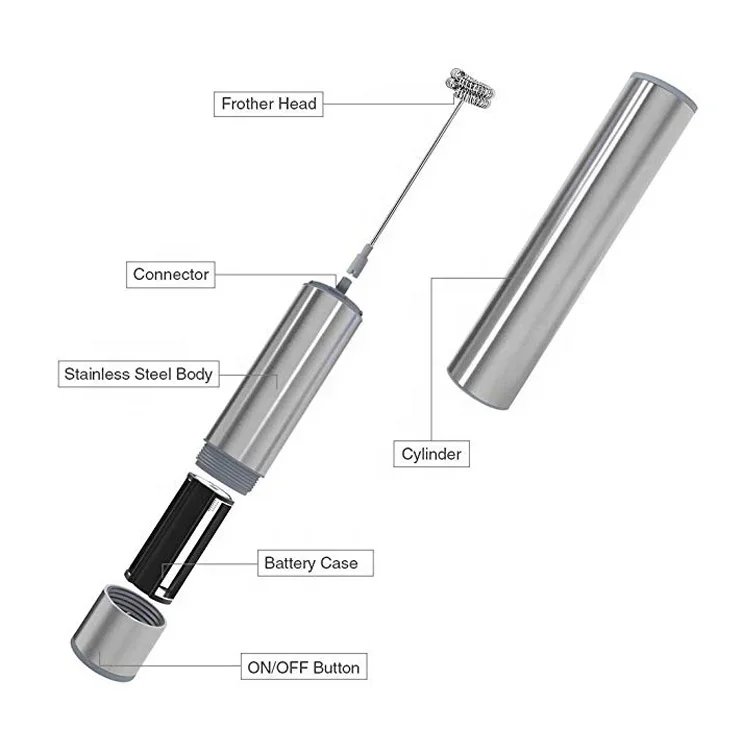 Frother Head

Connector

Stainless Steel Body

Cylinder

Battery Case

ON/OFF Button