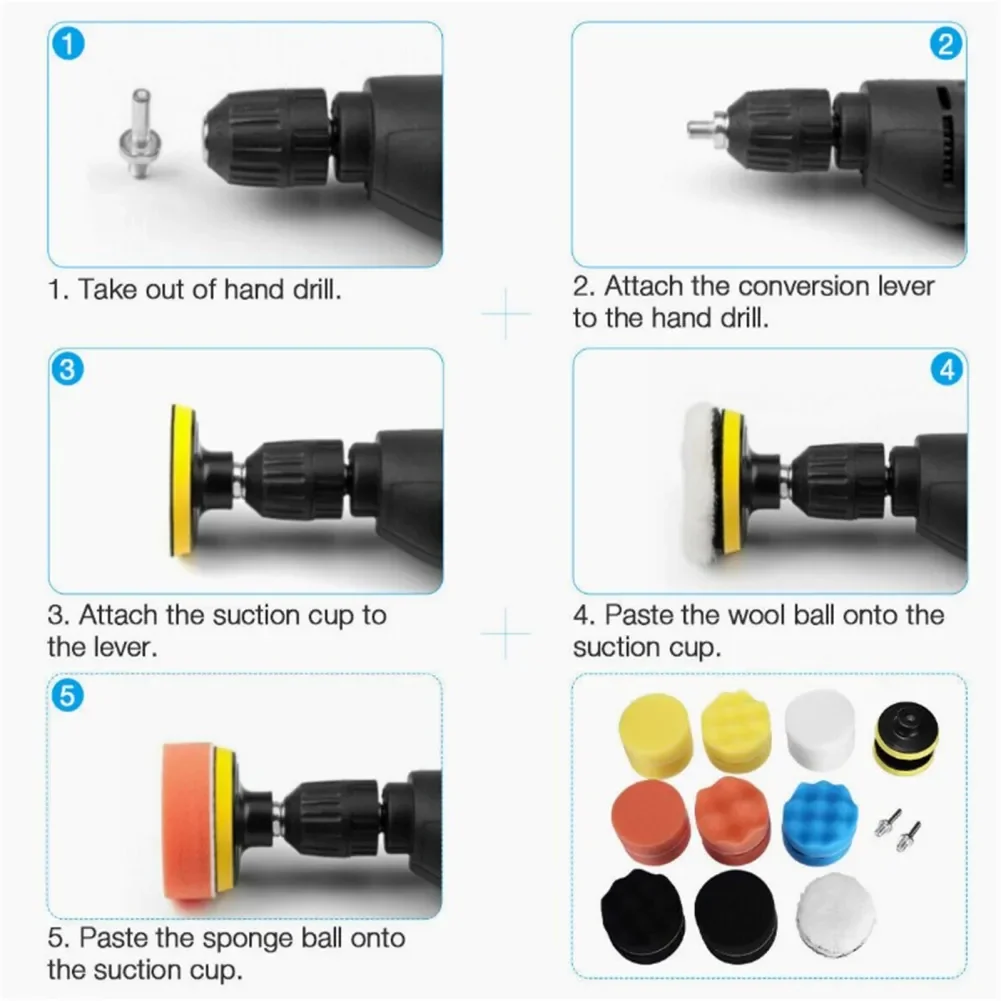 1

1. Take out of hand drill.

2

2. Attach the conversion lever to the hand drill.

3

3. Attach the suction cup to the lever.

4

4. Paste the wool ball onto the suction cup.

5

5. Paste the sponge ball onto the suction cup.