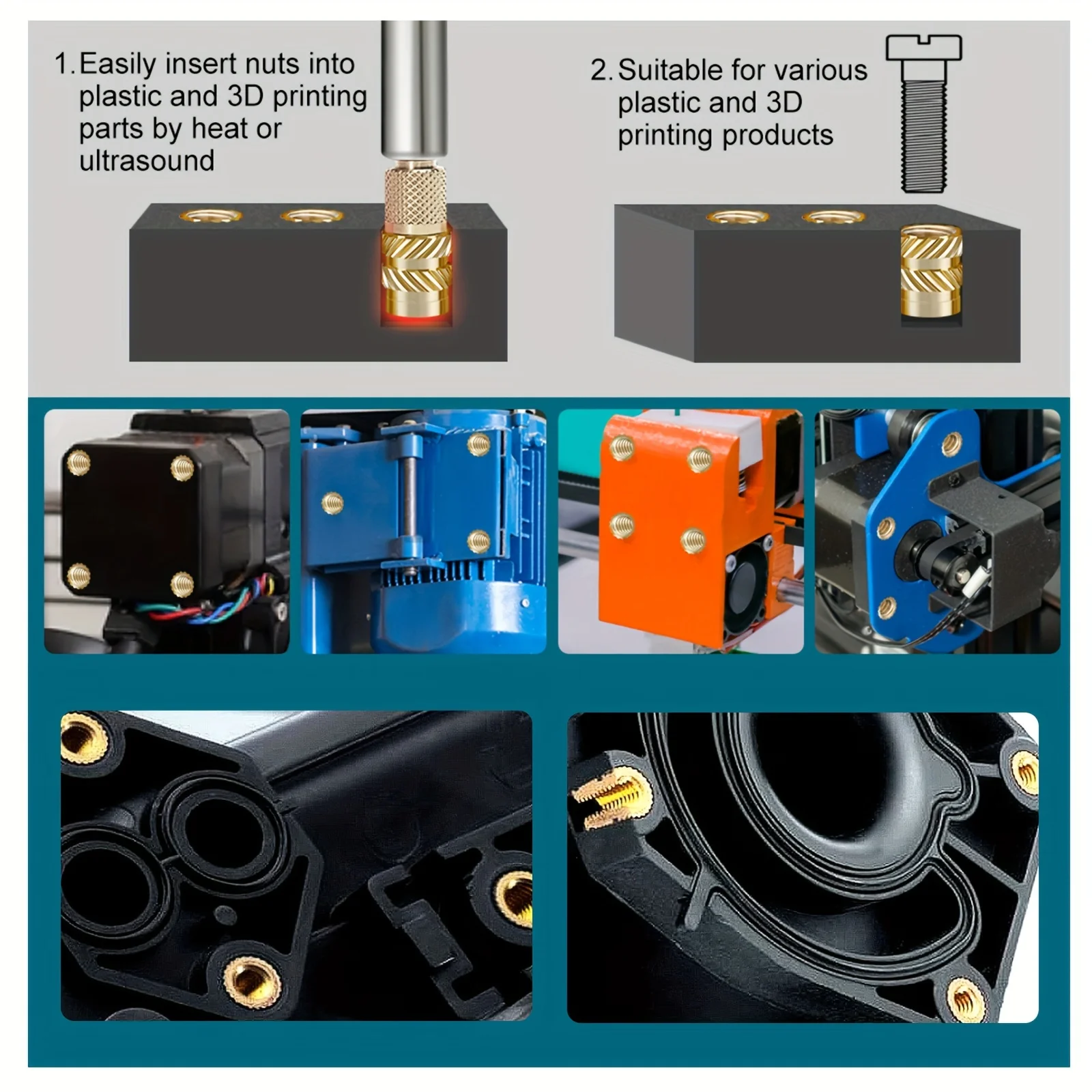 1. Easily insert nuts into plastic and 3D printing parts by heat or ultrasound

2. Suitable for various plastic and 3D printing products