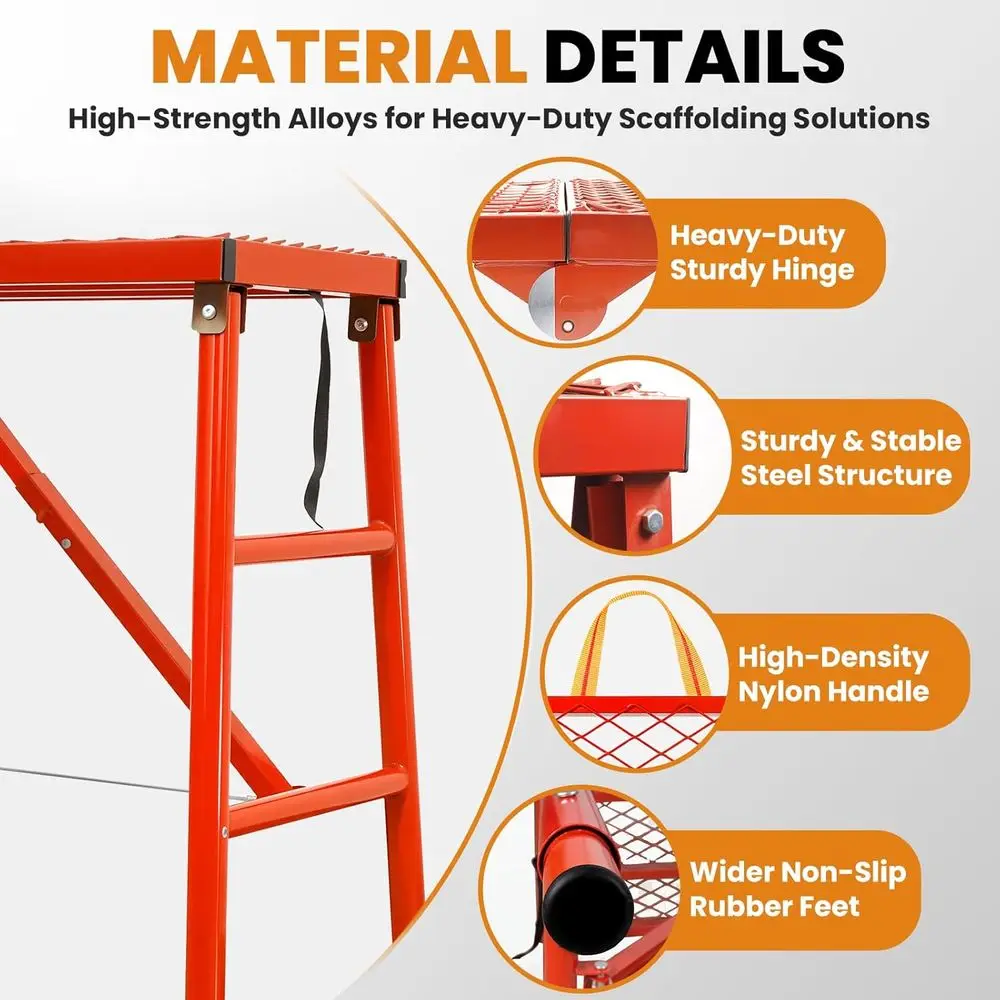 MATERIAL DETAILS

High-Strength Alloys for Heavy-Duty Scaffolding Solutions

Heavy-Duty Sturdy Hinge

Sturdy & Stable Steel Structure

High-Density Nylon Handle

Wider Non-Slip Rubber Feet