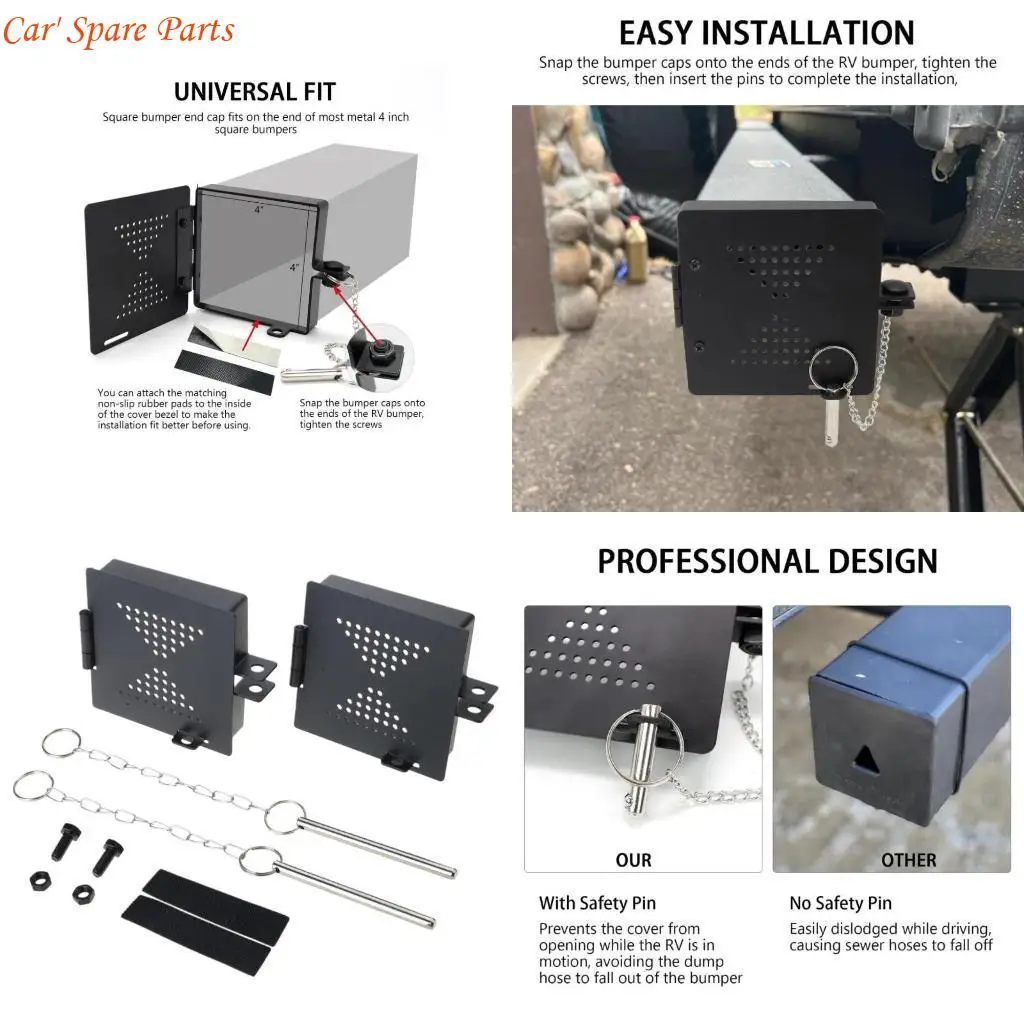 Car' Spare Parts

UNIVERSAL FIT

Square bumper end cap fits on the end of most metal 4 inch square bumpers

4"

4"

You can attach the matching non-slip rubber pads to the inside of the cover bezel to make the installation fit better before using.

Snap the bumper caps onto the ends of the RV bumper, tighten the screws

EASY INSTALLATION

Snap the bumper caps onto the ends of the RV bumper, tighten the screws, then insert the pins to complete the installation,

PROFESSIONAL DESIGN

OUR

OTHER

With Safety Pin

Prevents the cover from opening while the RV is in motion, avoiding the dump hose to fall out of the bumper

No Safety Pin

Easily dislodged while driving, causing sewer hoses to fall off