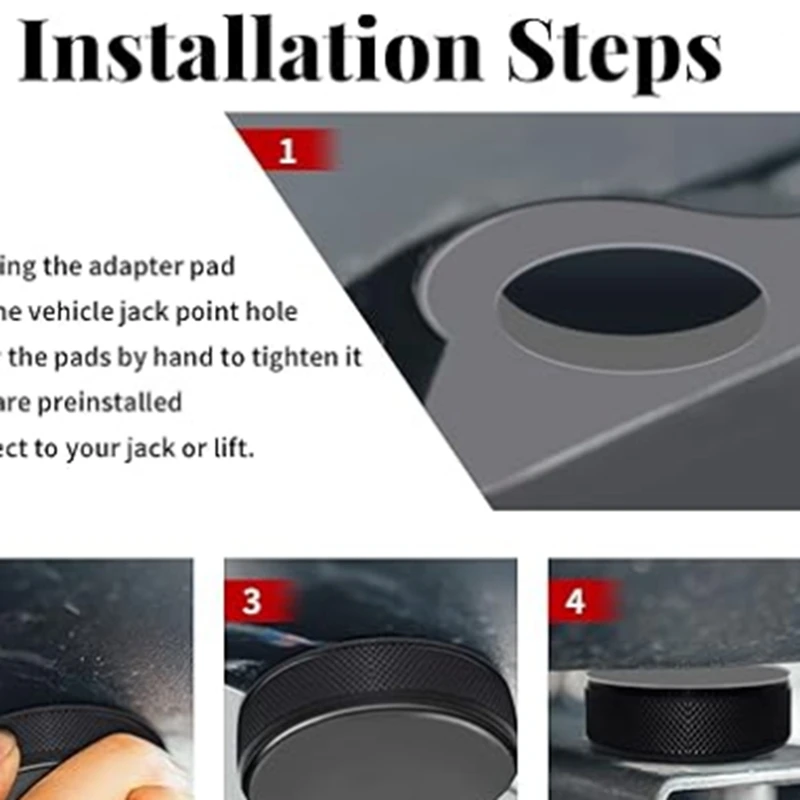 Installation Steps

1

ing the adapter pad
he vehicle jack point hole
the pads by hand to tighten it
are preinstalled
ect to your jack or lift.

3

4