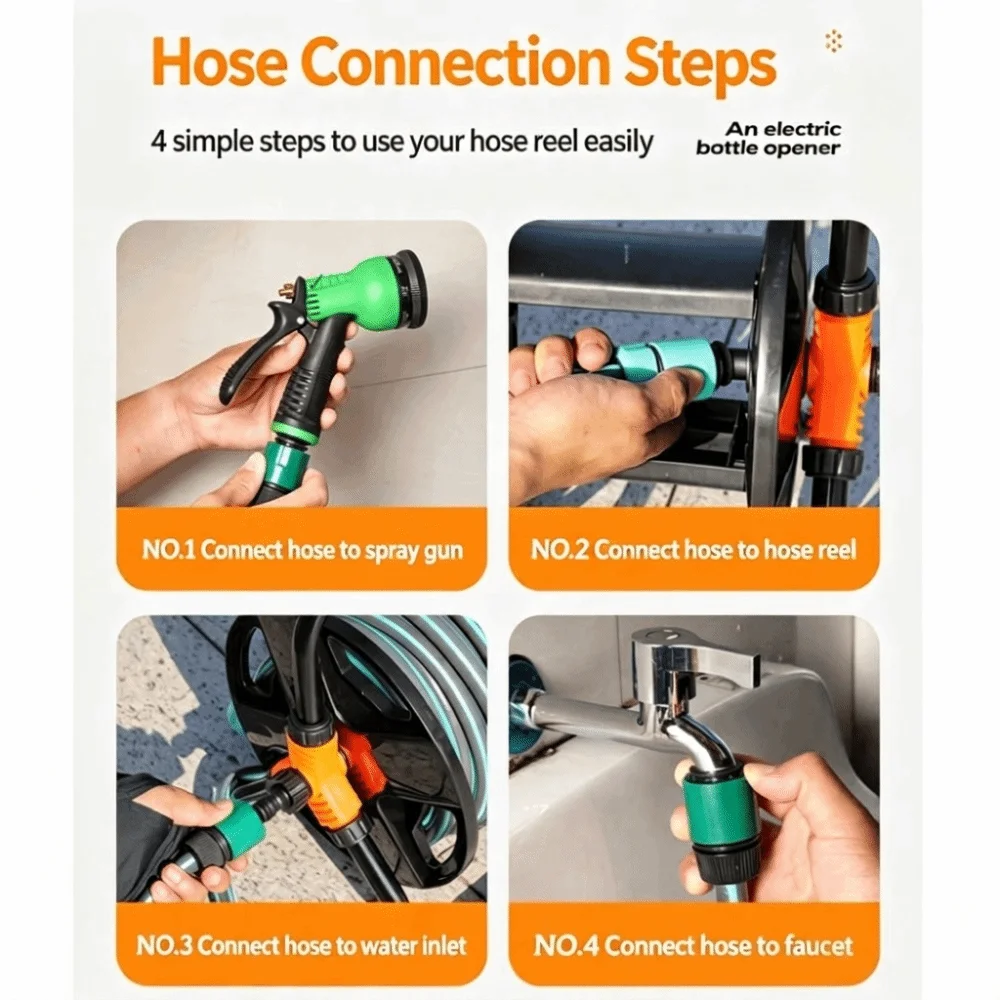 Hose Connection Steps

4 simple steps to use your hose reel easily

An electric bottle opener

NO.1 Connect hose to spray gun

NO.2 Connect hose to hose reel

NO.3 Connect hose to water inlet

NO.4 Connect hose to faucet