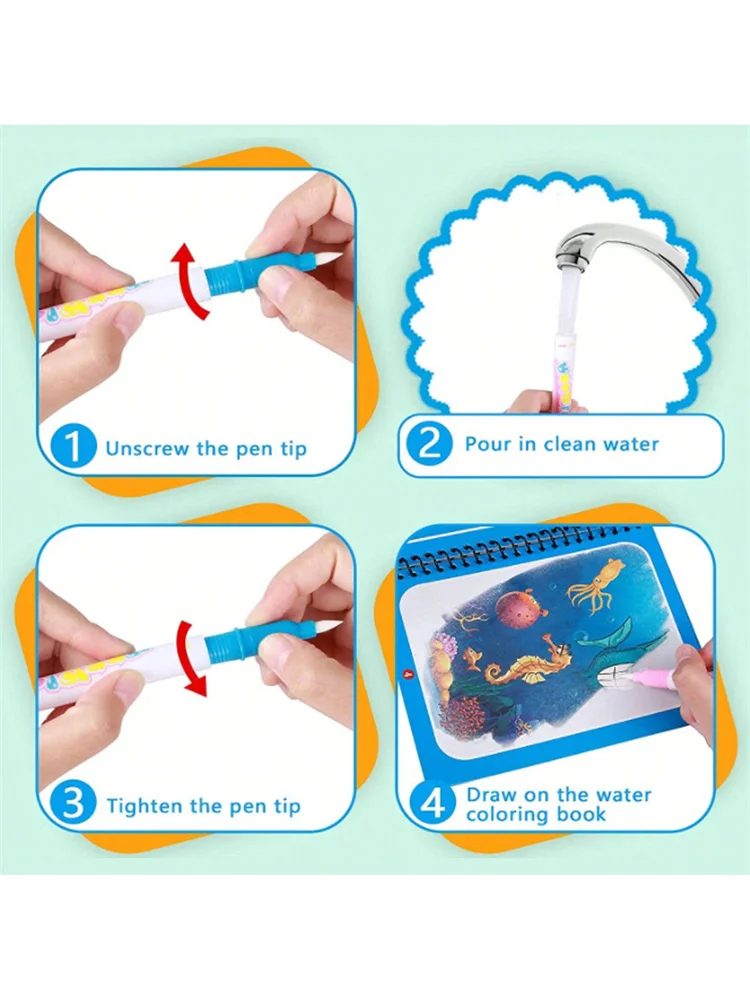 1 Unscrew the pen tip

2 Pour in clean water

3 Tighten the pen tip

4 Draw on the water coloring book