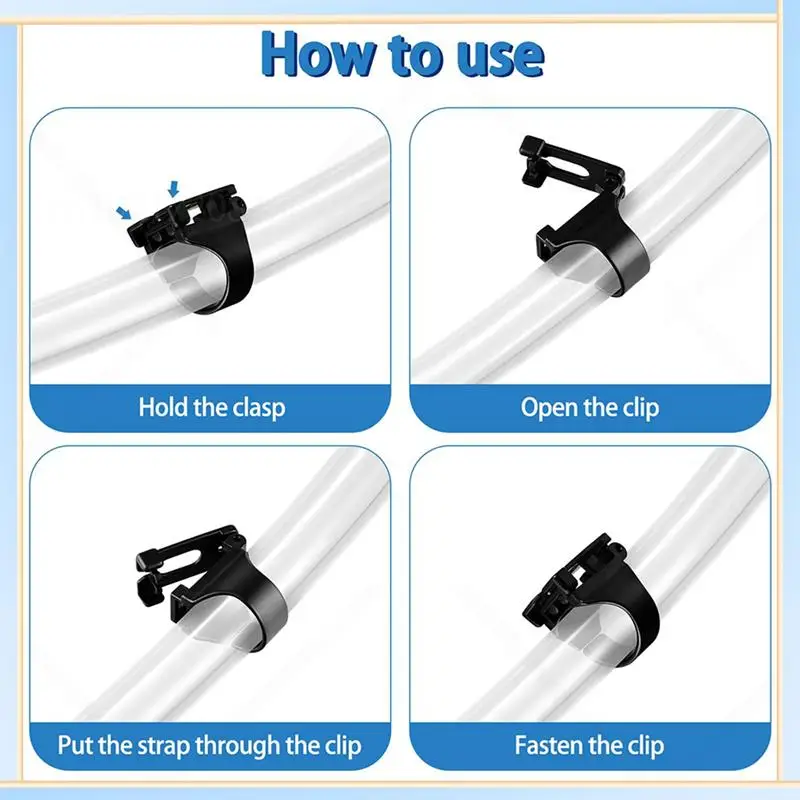 How to use

Hold the clasp

Open the clip

Put the strap through the clip

Fasten the clip