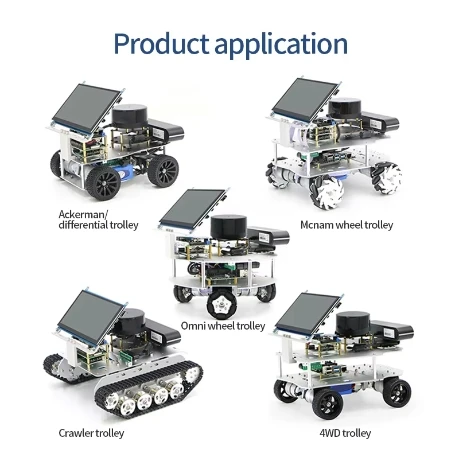 Product application

Ackerman/ differential trolley

Mcnam wheel trolley

Omni wheel trolley

Crawler trolley

4WD trolley