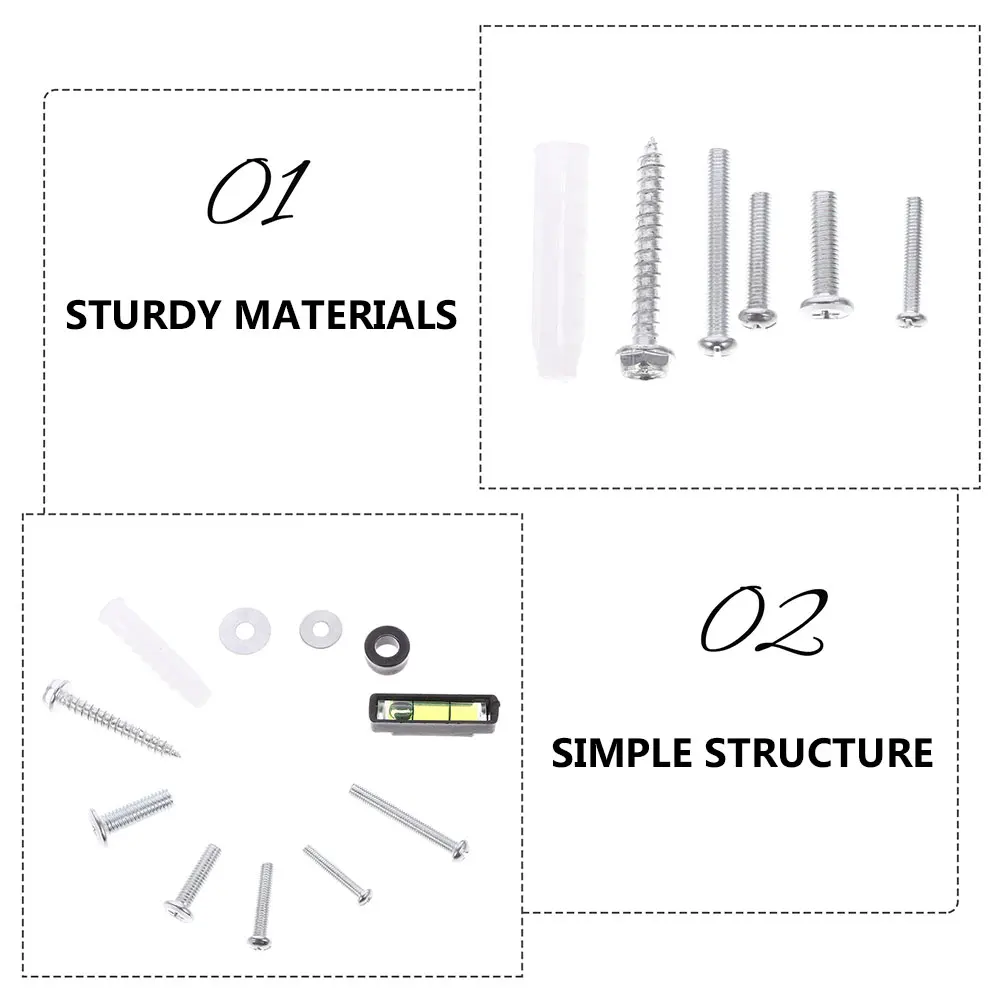 01

STURDY MATERIALS

02

SIMPLE STRUCTURE