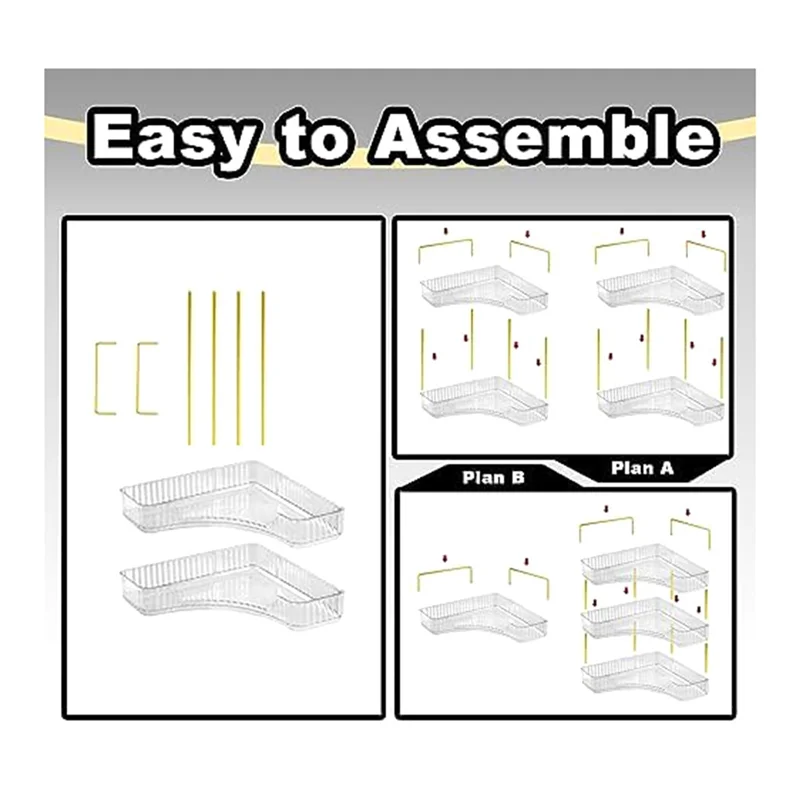 Easy to Assemble

Plan B

Plan A