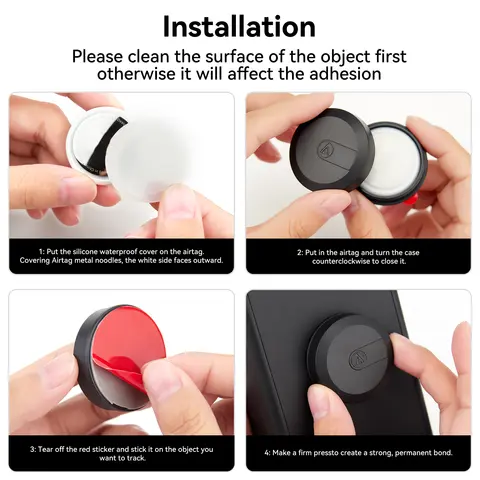 Installation

Please clean the surface of the object first otherwise it will affect the adhesion

1: Put the silicone waterproof cover on the airtag. Covering Airtag metal noodles, the white side faces outward.

2: Put in the airtag and turn the case counterclockwise to close it.

3: Tear off the red sticker and stick it on the object you want to track.

4: Make a firm pressto create a strong, permanent bond.